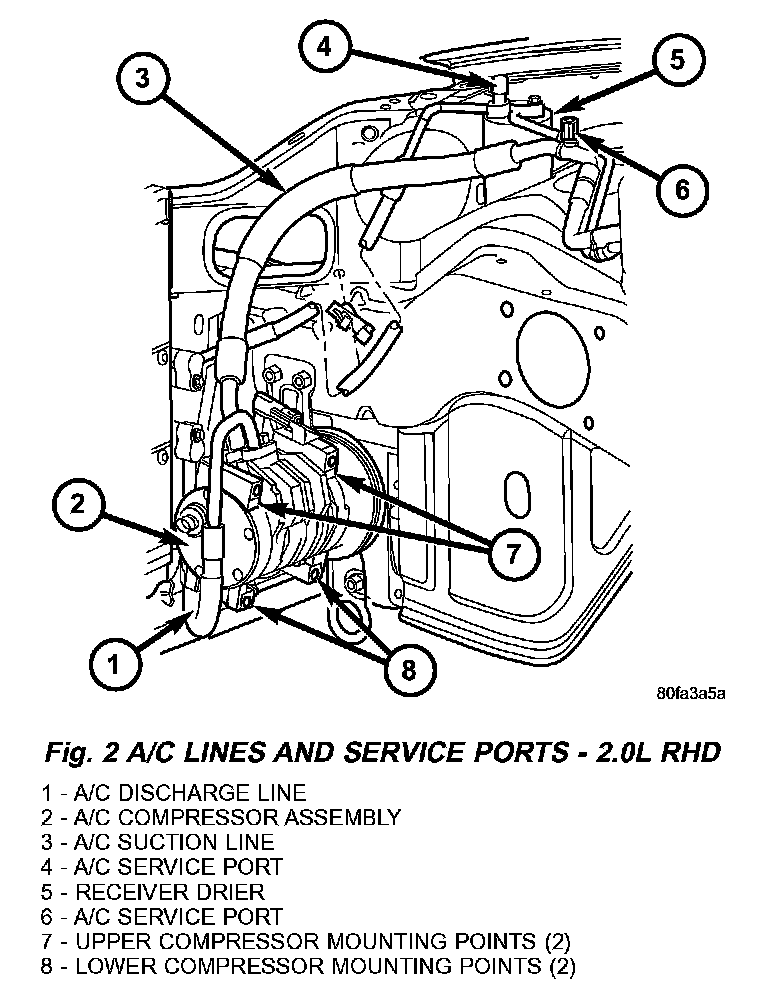 4
5
3
6
2
7
1
8

80fa3a5a

Fig. 2 A/C LINES AND SERVICE PORTS - 2.0L RHD

1 - A/C DISCHARGE LINE
2 - A/C COMPRESSOR ASSEMBLY
3 - A/C SUCTION LINE
4 - A/C SERVICE PORT
5 - RECEIVER DRIER
6 - A/C SERVICE PORT
7 - UPPER COMPRESSOR MOUNTING POINTS (2)
8 - LOWER COMPRESSOR MOUNTING POINTS (2)