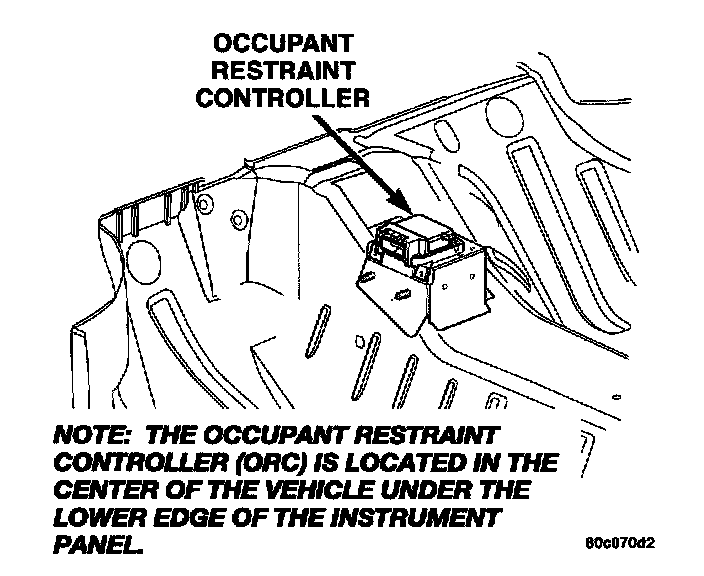 OCCUPANT
RESTRAINT
CONTROLLER

NOTE: THE OCCUPANT RESTRAINT CONTROLLER (ORC) IS LOCATED IN THE CENTER OF THE VEHICLE UNDER THE LOWER EDGE OF THE INSTRUMENT PANEL.

80c070d2