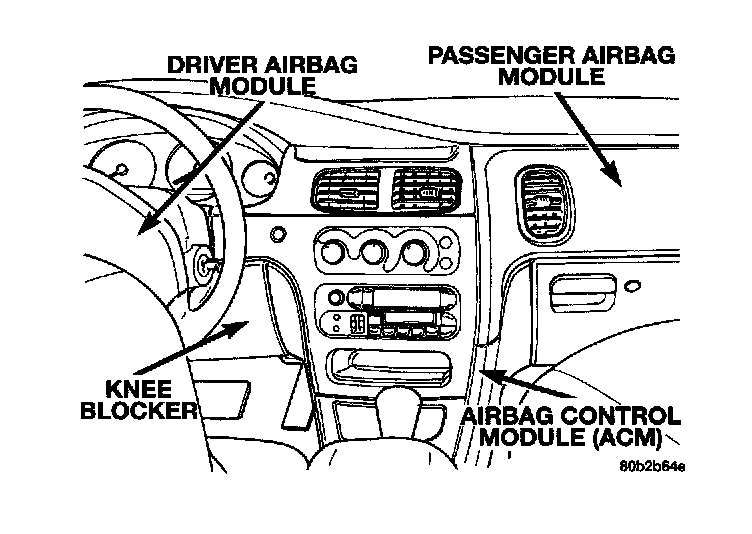 DRIVER AIRBAG MODULE

PASSENGER AIRBAG MODULE

KNEE BLOCKER

AIRBAG CONTROL MODULE (ACM)

80b2b64e