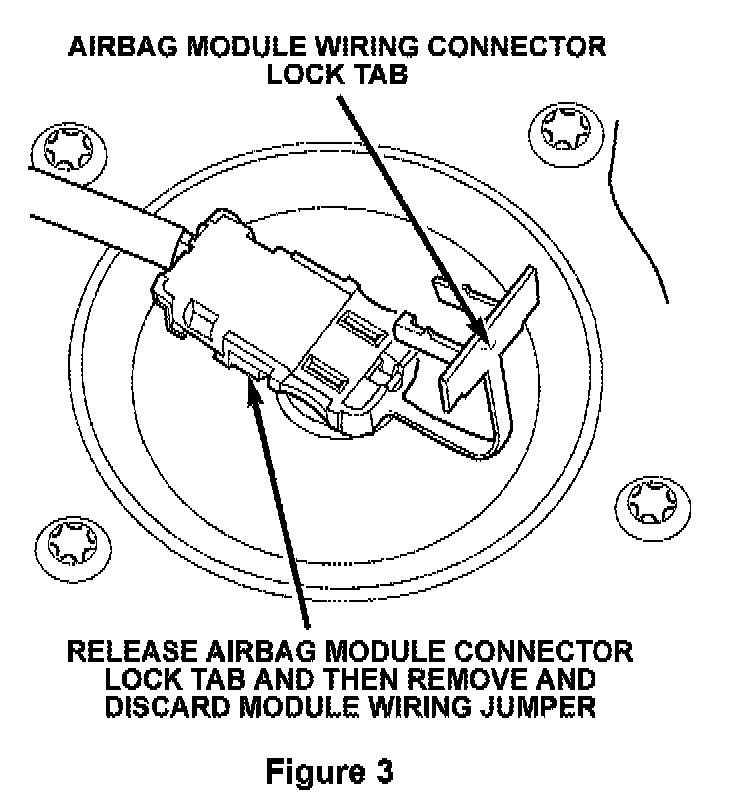 AIRBAG MODULE WIRING CONNECTOR LOCK TAB

RELEASE AIRBAG MODULE CONNECTOR LOCK TAB AND THEN REMOVE AND DISCARD MODULE WIRING JUMPER

Figure 3