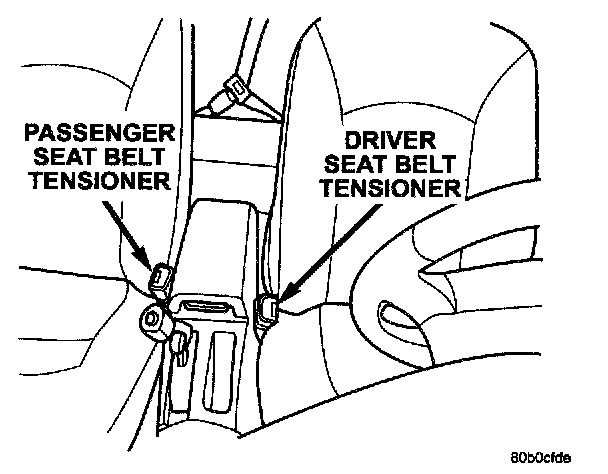 PASSENGER SEAT BELT TENSIONER

DRIVER SEAT BELT TENSIONER

80b0cfde