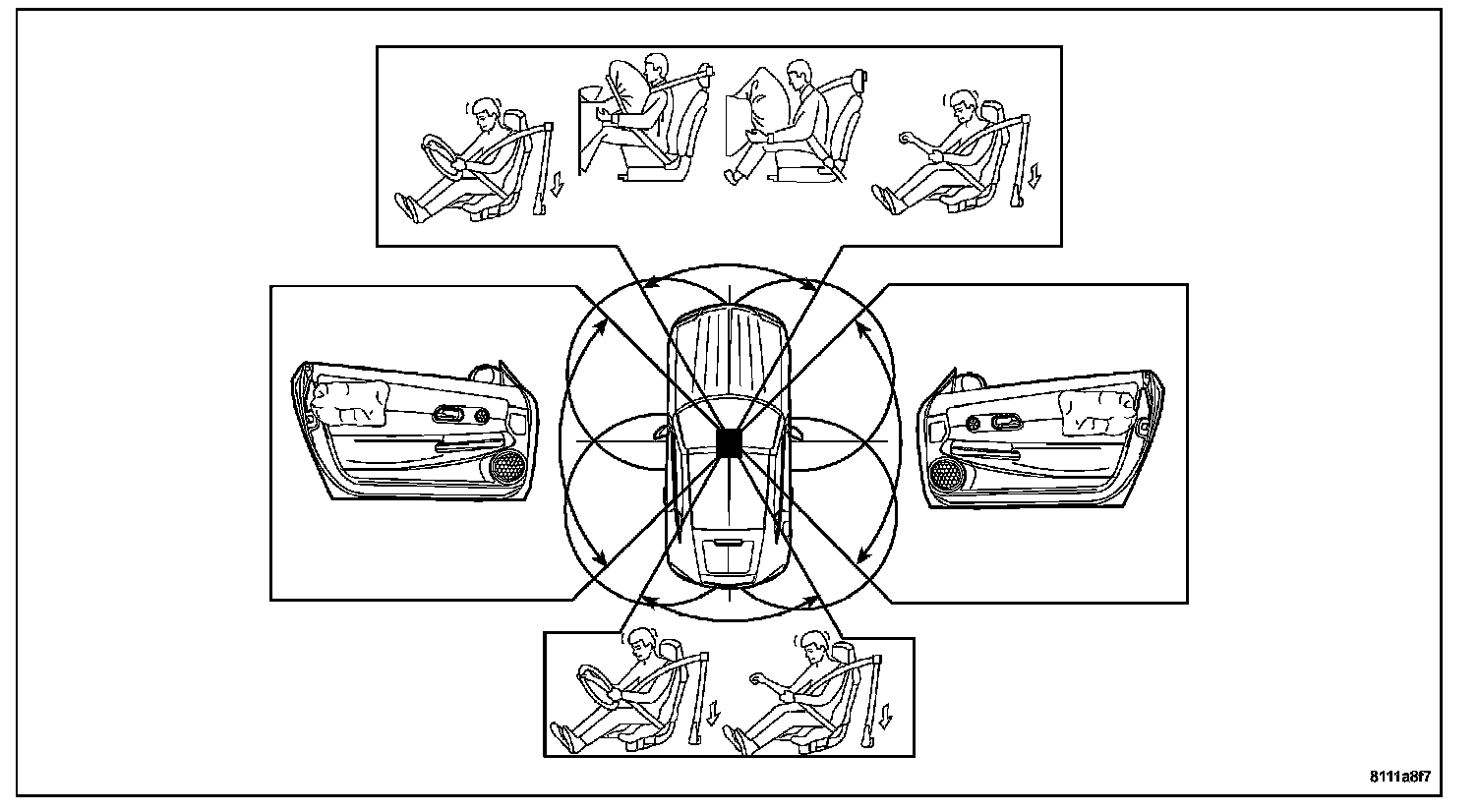 8111a8f7