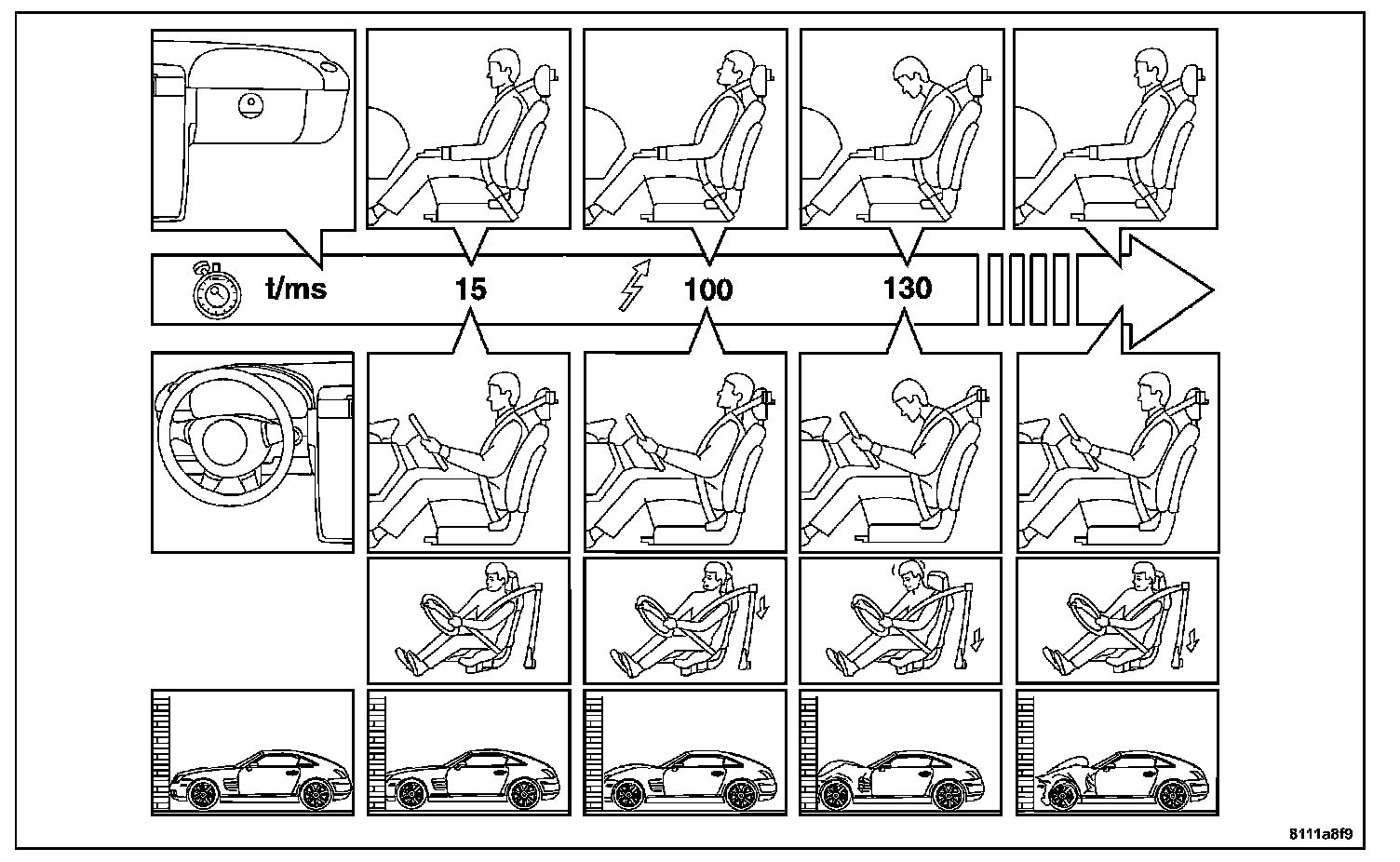 t/ms
15
100
130

8111a8f9