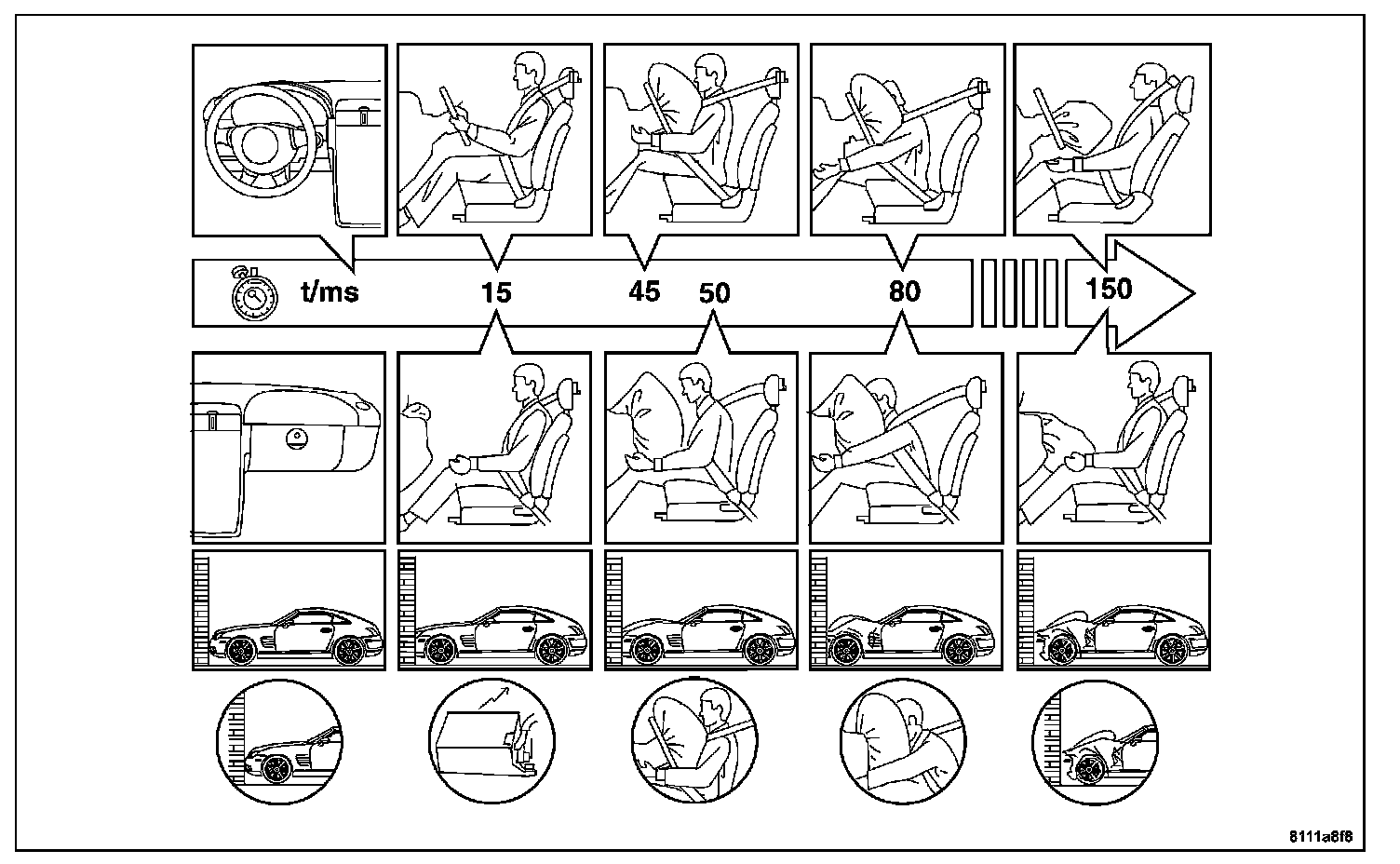 t/ms 15 45 50 80 150

8111a8f8