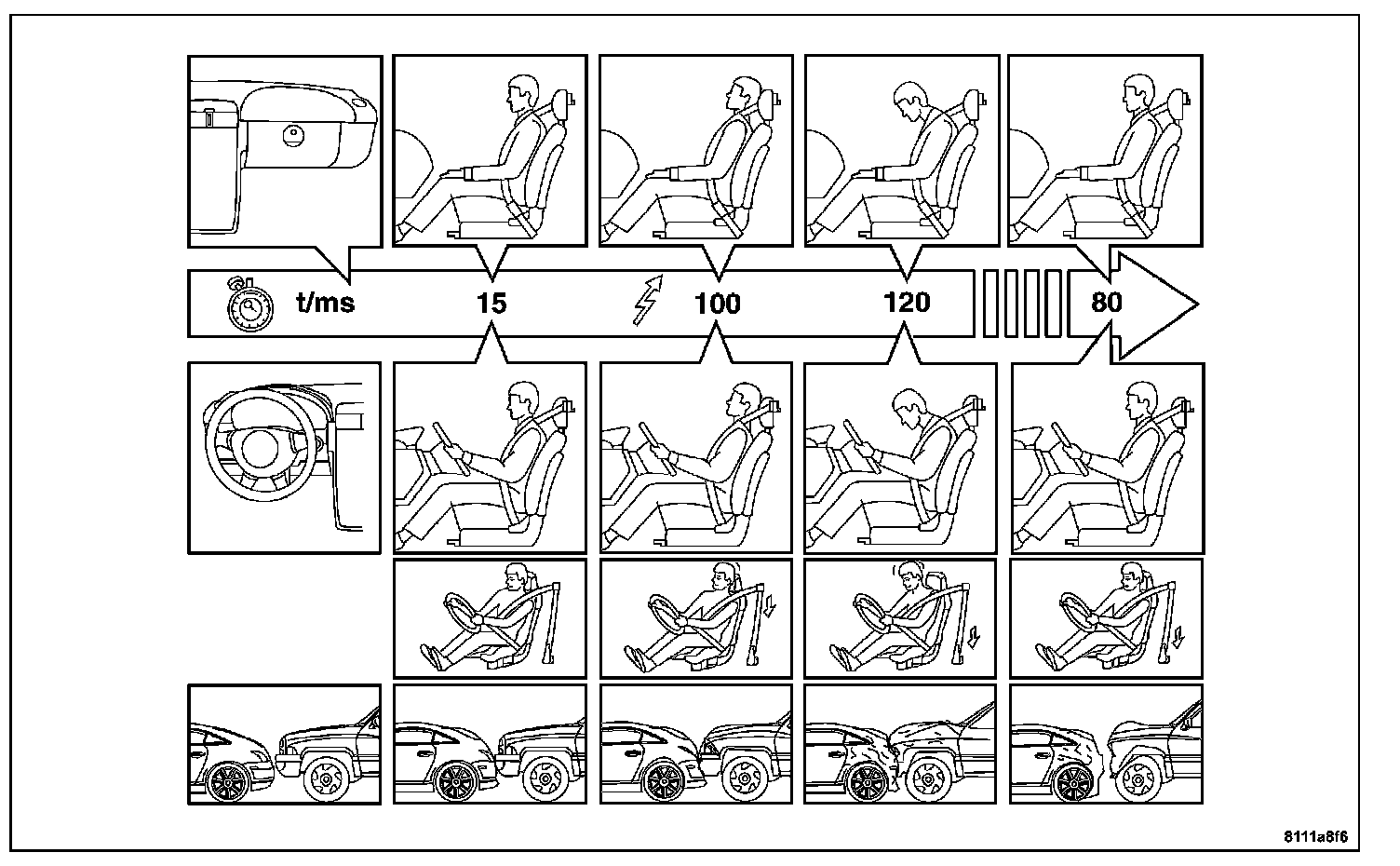 t/ms 15 100 120 80

8111a8f6