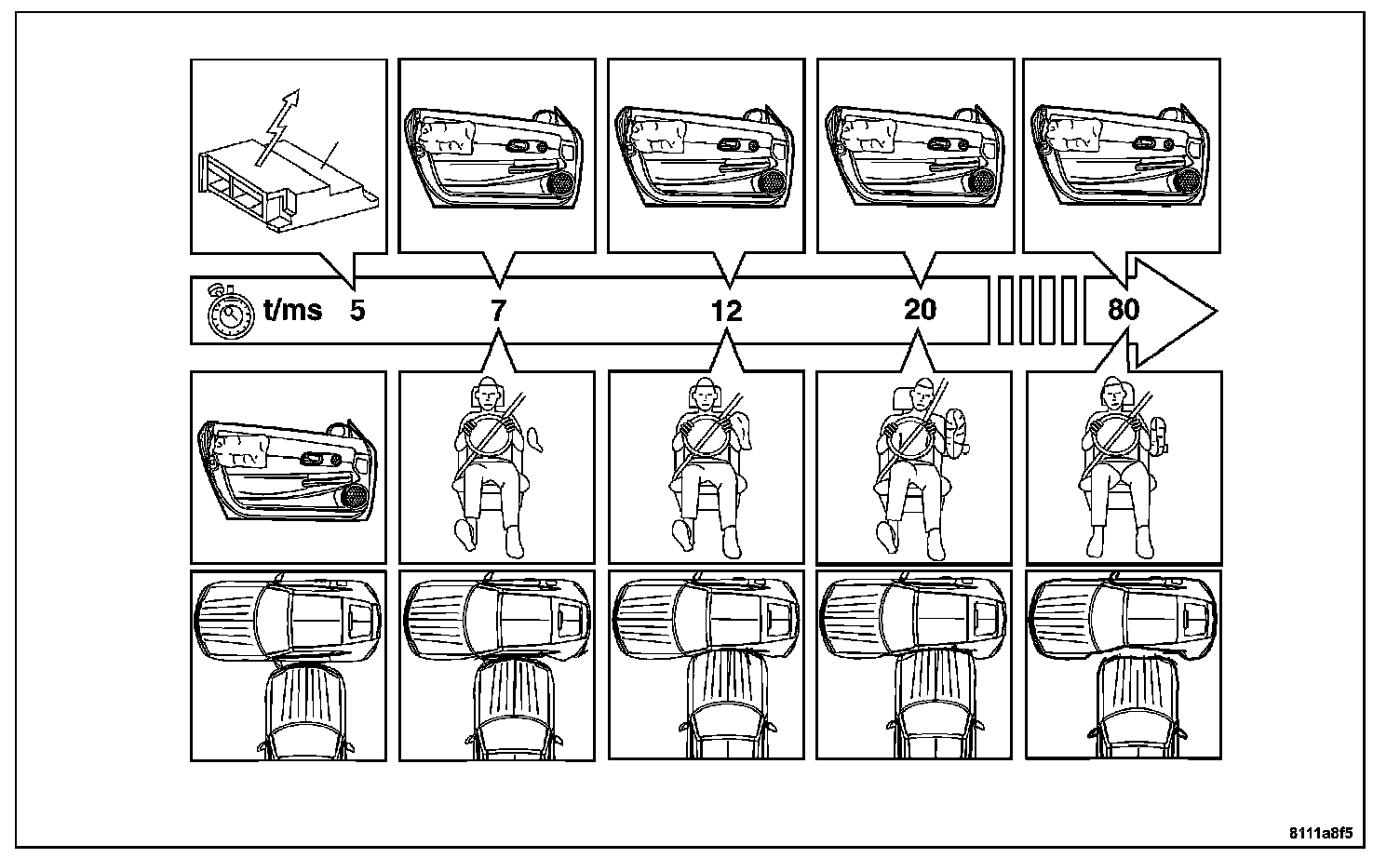 t/ms 5 7 12 20 80

8111a8f5