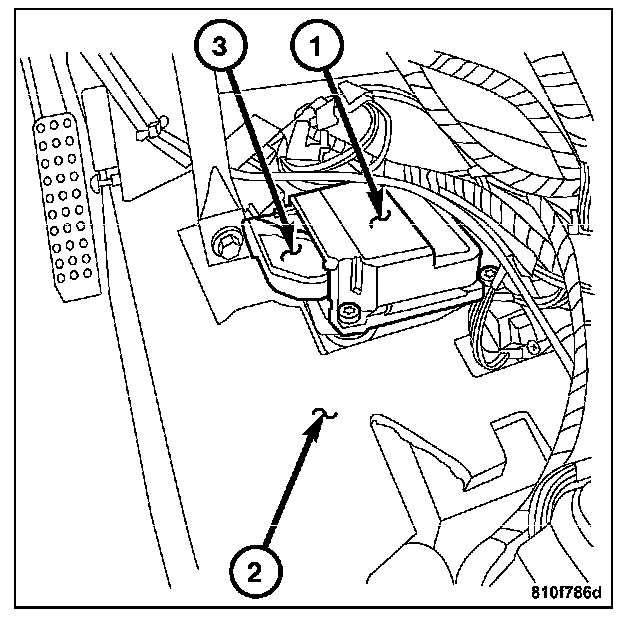 3
1
2
810f786d