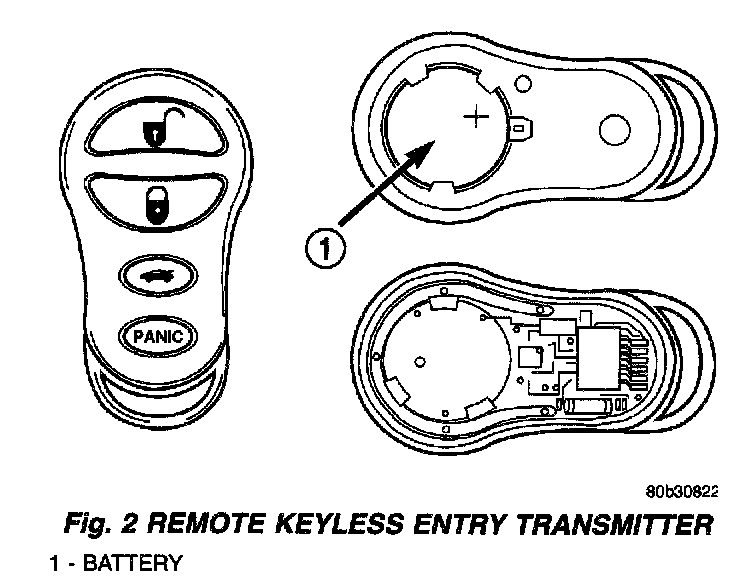 PANIC

+

1

80b30822

Fig. 2 REMOTE KEYLESS ENTRY TRANSMITTER

1 - BATTERY