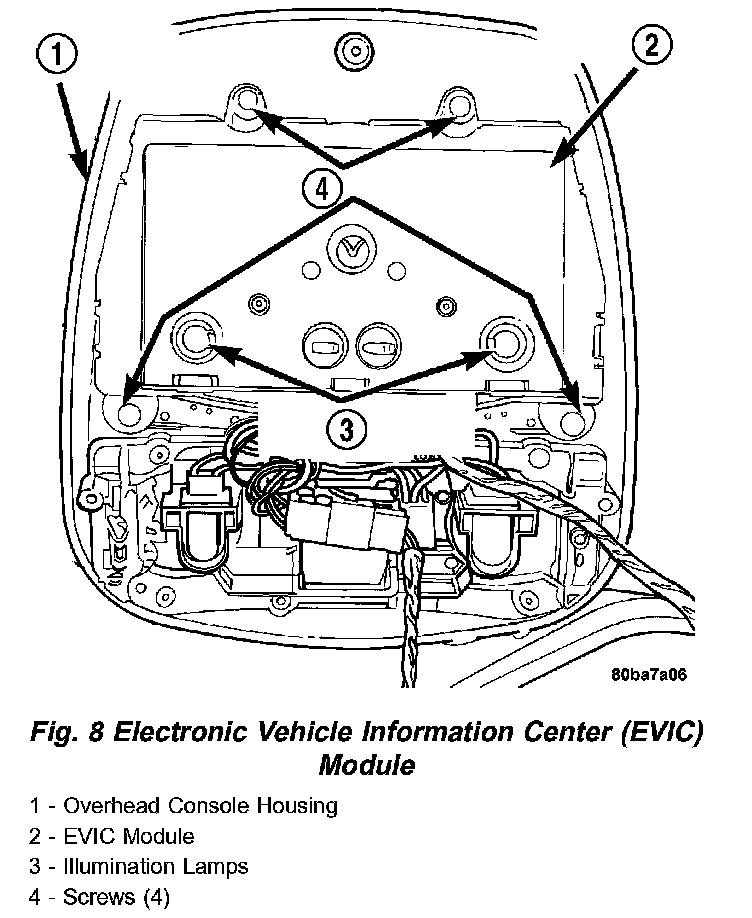 1
2
4
3
80ba7a06

Fig. 8 Electronic Vehicle Information Center (EVIC) Module

1 - Overhead Console Housing
2 - EVIC Module
3 - Illumination Lamps
4 - Screws (4)