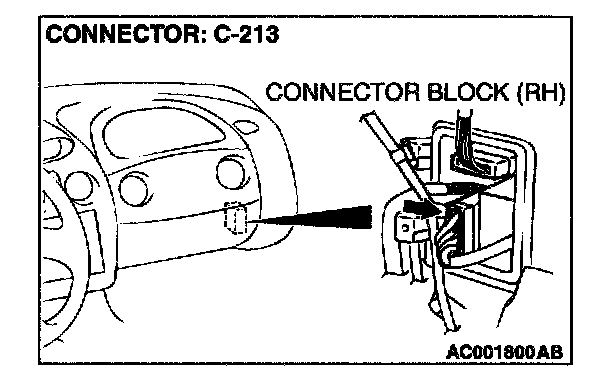 CONNECTOR: C-213

CONNECTOR BLOCK (RH)

AC001800AB