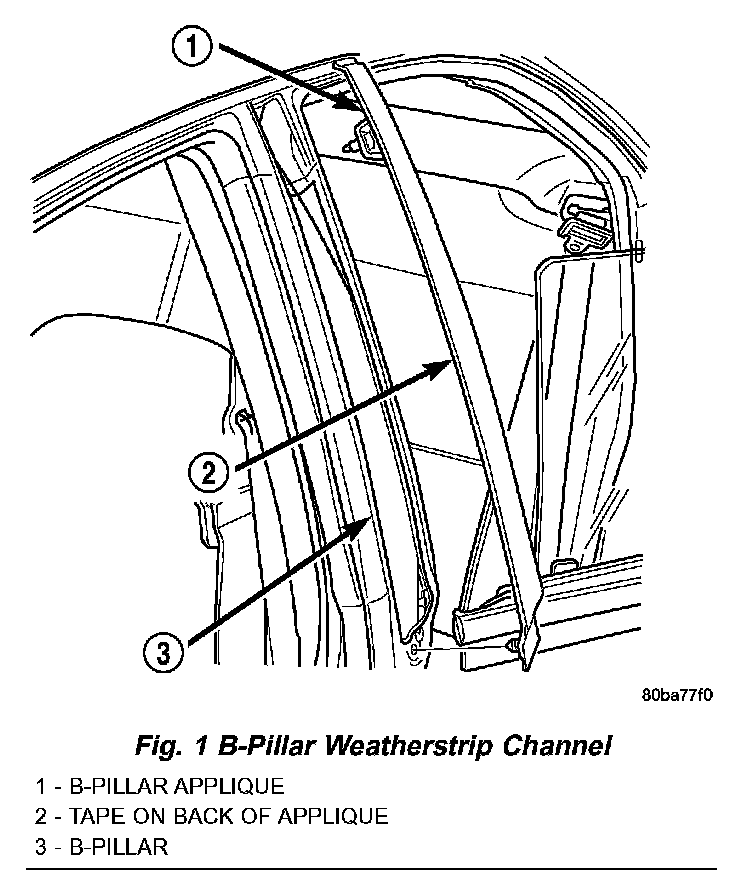 1

2

3

80ba77f0

Fig. 1 B-Pillar Weatherstrip Channel

1 - B-PILLAR APPLIQUE
2 - TAPE ON BACK OF APPLIQUE
3 - B-PILLAR