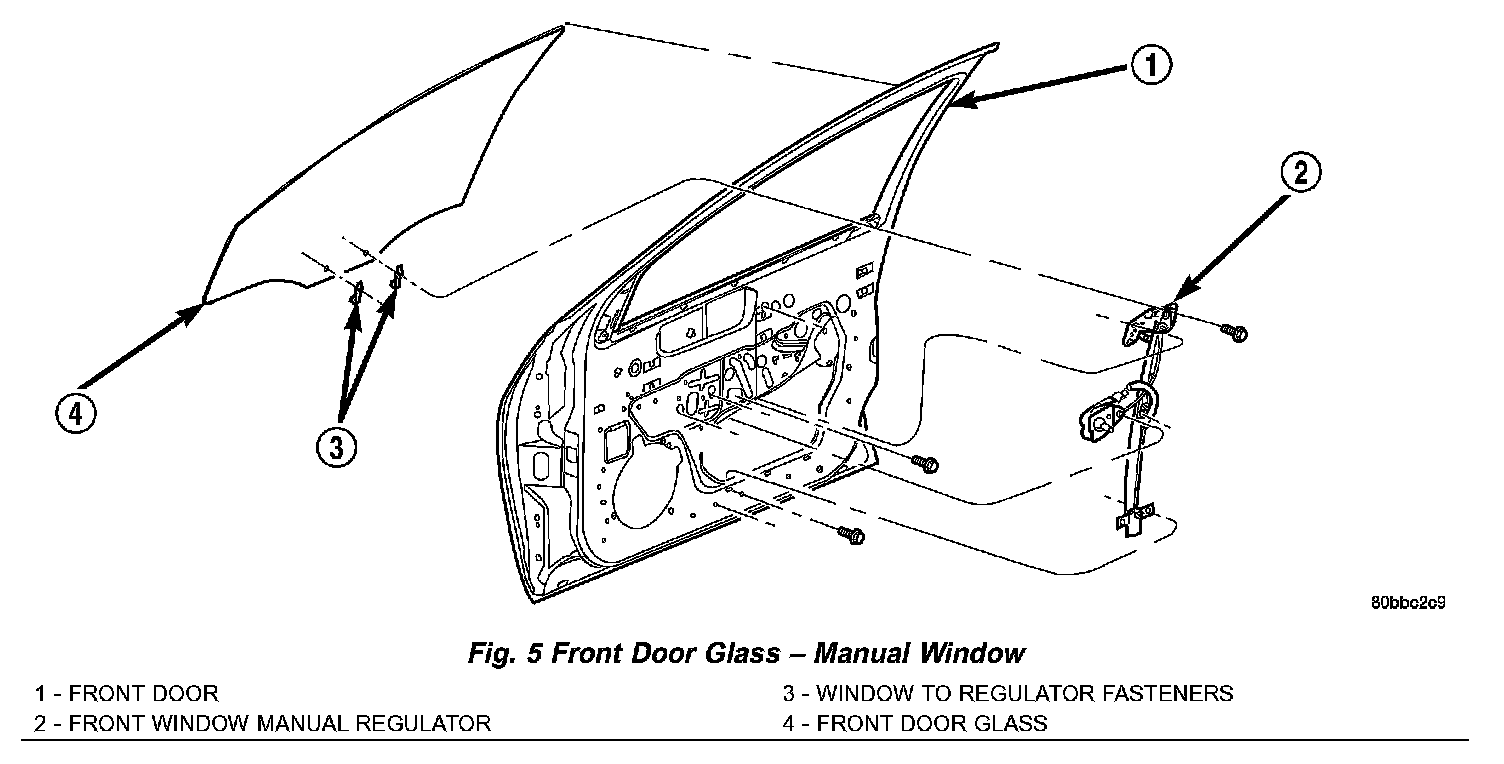 1

2

4

3

80bbc2c9

Fig. 5 Front Door Glass – Manual Window

1 - FRONT DOOR
2 - FRONT WINDOW MANUAL REGULATOR

3 - WINDOW TO REGULATOR FASTENERS
4 - FRONT DOOR GLASS