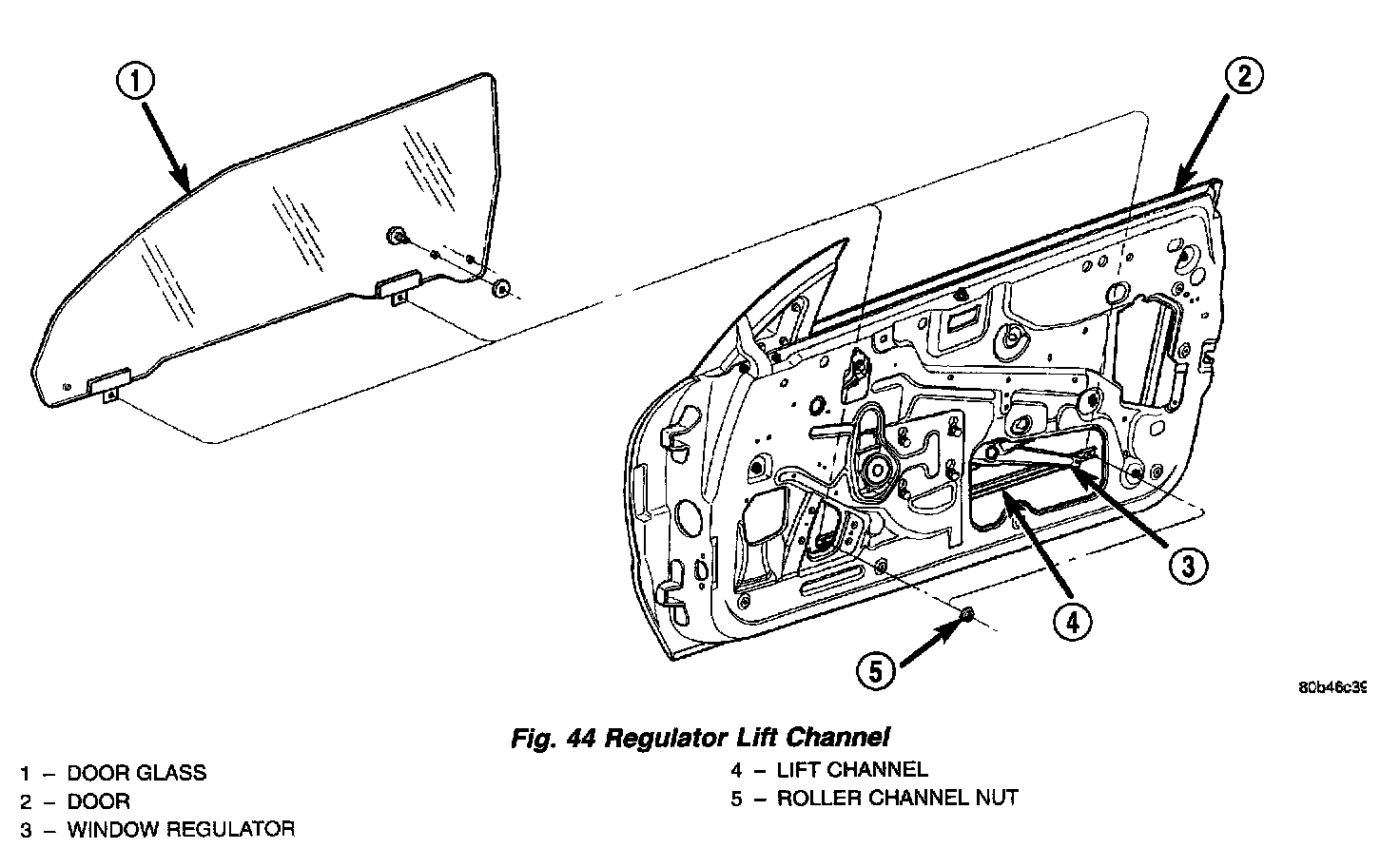 1

2

3

4

5

80b46c39

Fig. 44 Regulator Lift Channel

1 – DOOR GLASS
2 – DOOR
3 – WINDOW REGULATOR

4 – LIFT CHANNEL
5 – ROLLER CHANNEL NUT