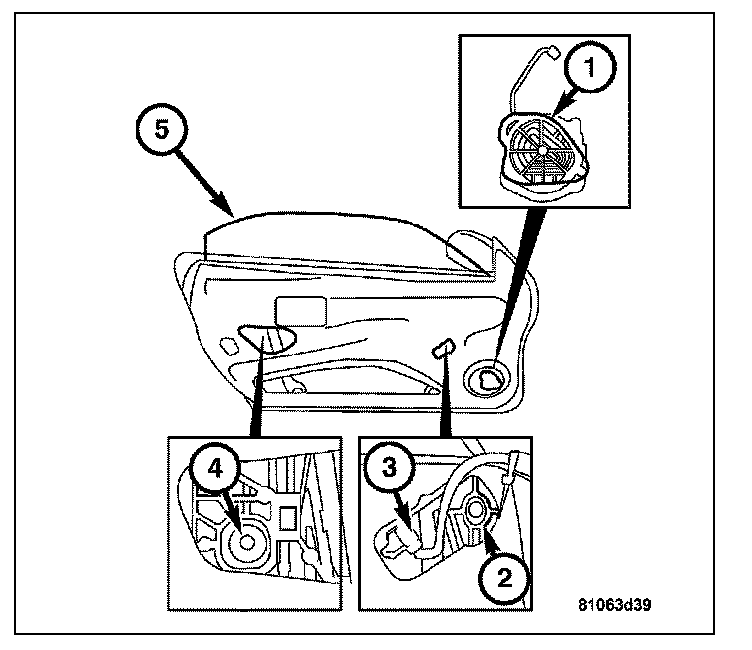 1

5

4

3

2

81063d39