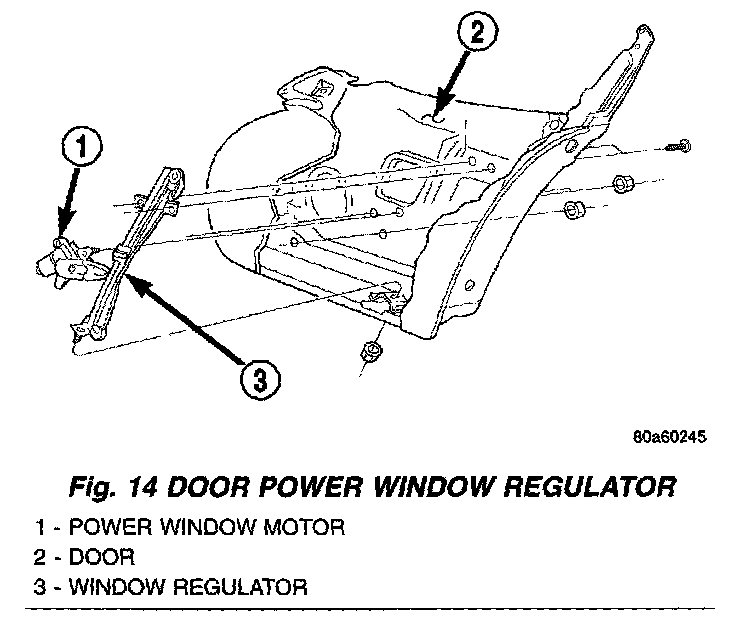 2

1

3

80a60245

Fig. 14 DOOR POWER WINDOW REGULATOR

1 - POWER WINDOW MOTOR
2 - DOOR
3 - WINDOW REGULATOR