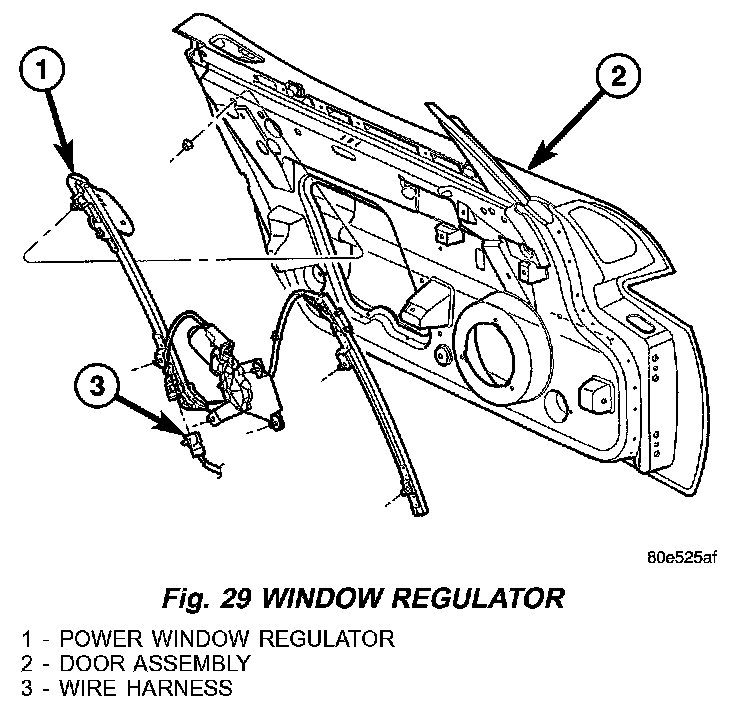 1

2

3

80e525af

Fig. 29 WINDOW REGULATOR

1 - POWER WINDOW REGULATOR
2 - DOOR ASSEMBLY
3 - WIRE HARNESS