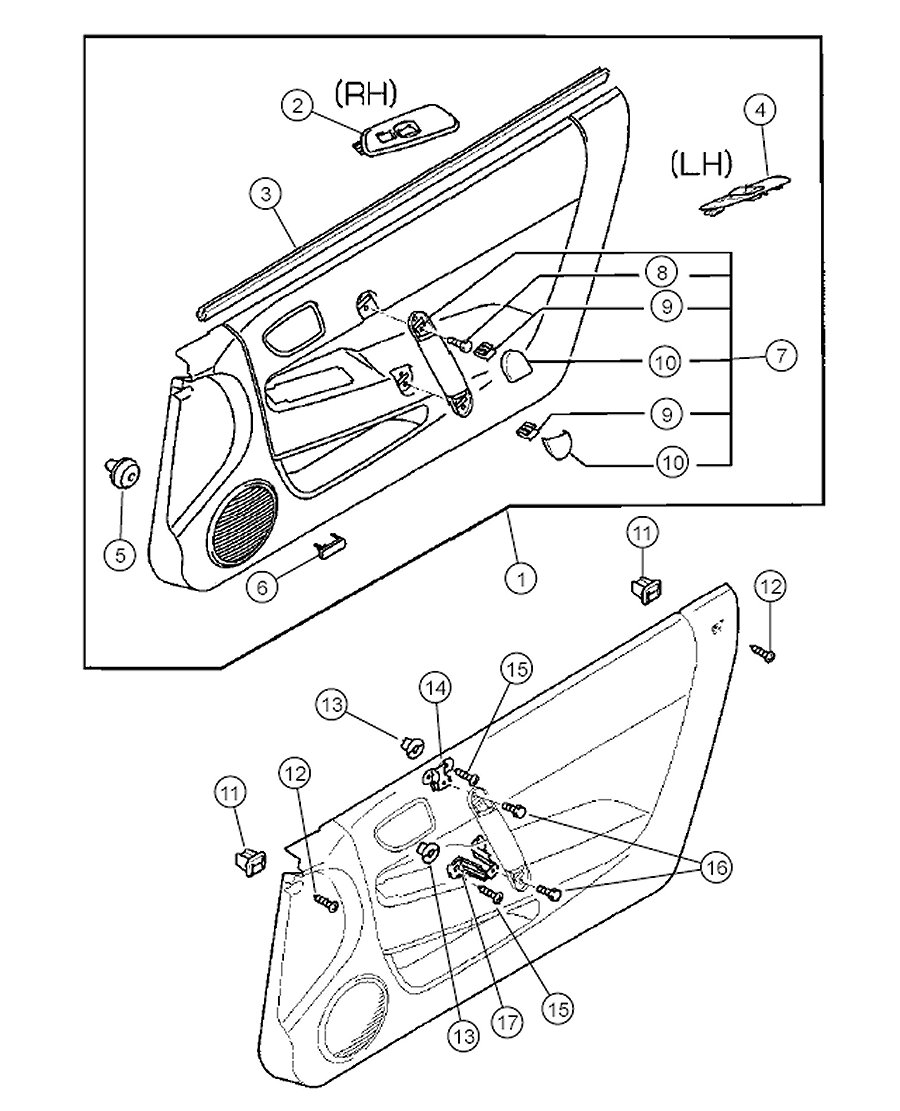 (RH)
2
4
(LH)
3
8
9
10
7
9
10
5
6
1
11
12
13
14
15
11
12
16
13
17
15