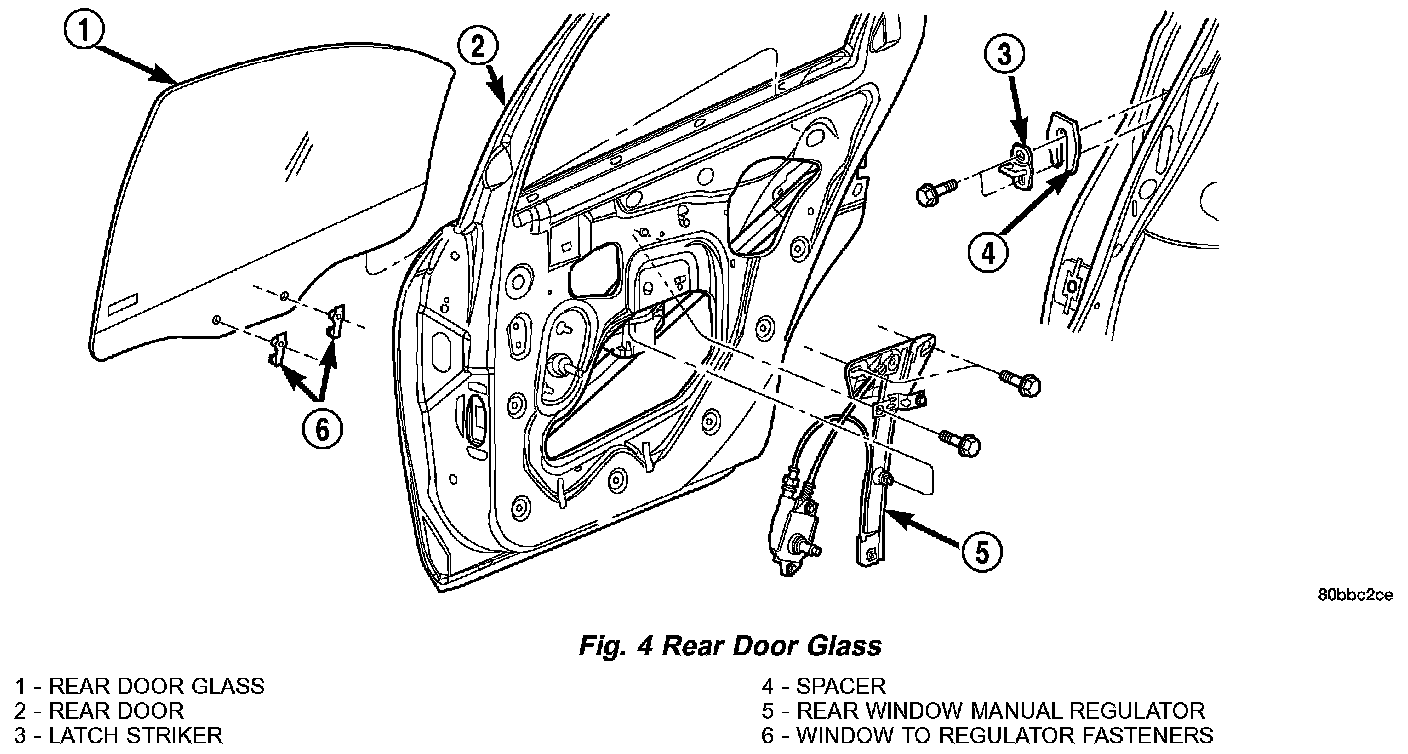 1

2

3

4

6

5

80bbc2ce

Fig. 4 Rear Door Glass

1 - REAR DOOR GLASS
2 - REAR DOOR
3 - LATCH STRIKER

4 - SPACER
5 - REAR WINDOW MANUAL REGULATOR
6 - WINDOW TO REGULATOR FASTENERS