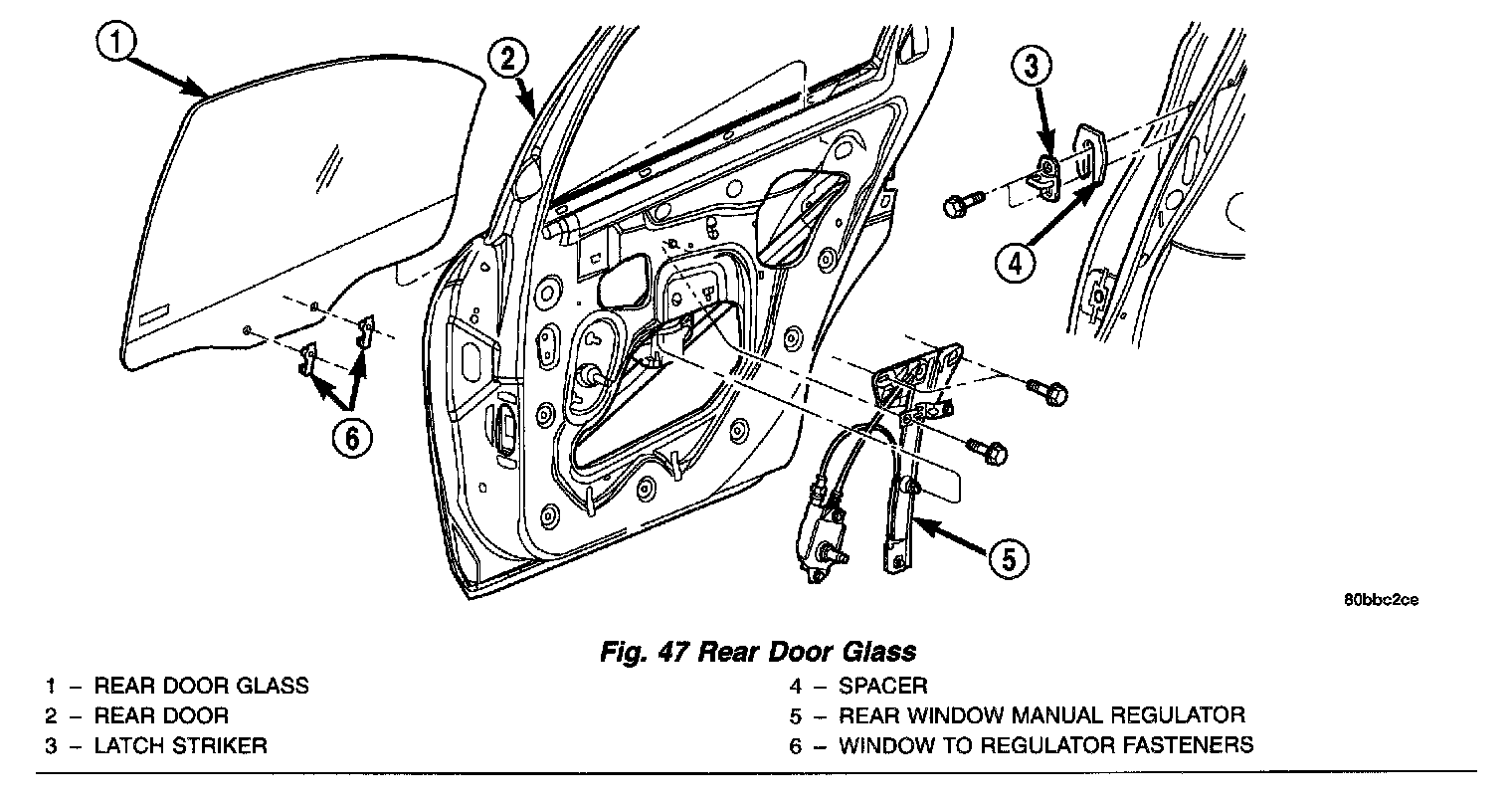 1
2
3
4
6
5
80bbc2ce

Fig. 47 Rear Door Glass

1 – REAR DOOR GLASS
2 – REAR DOOR
3 – LATCH STRIKER

4 – SPACER
5 – REAR WINDOW MANUAL REGULATOR
6 – WINDOW TO REGULATOR FASTENERS