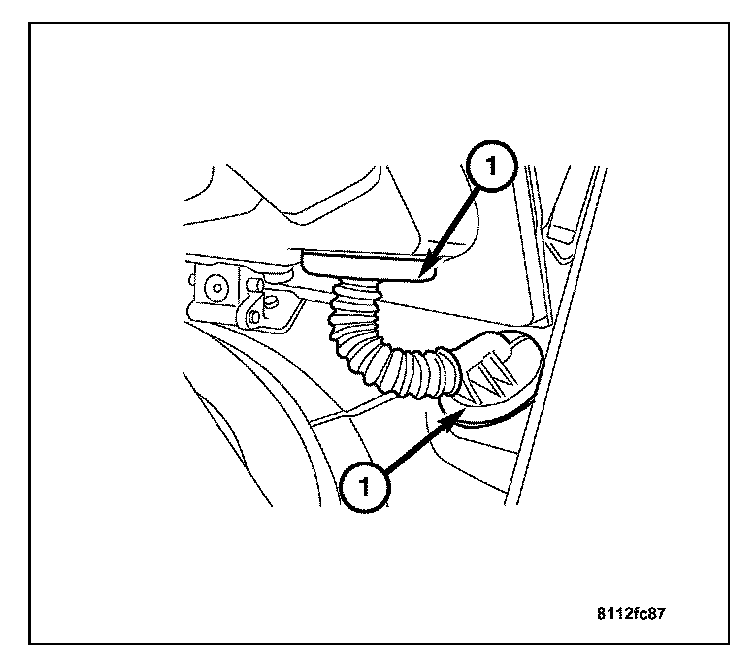 1

1

8112fc87