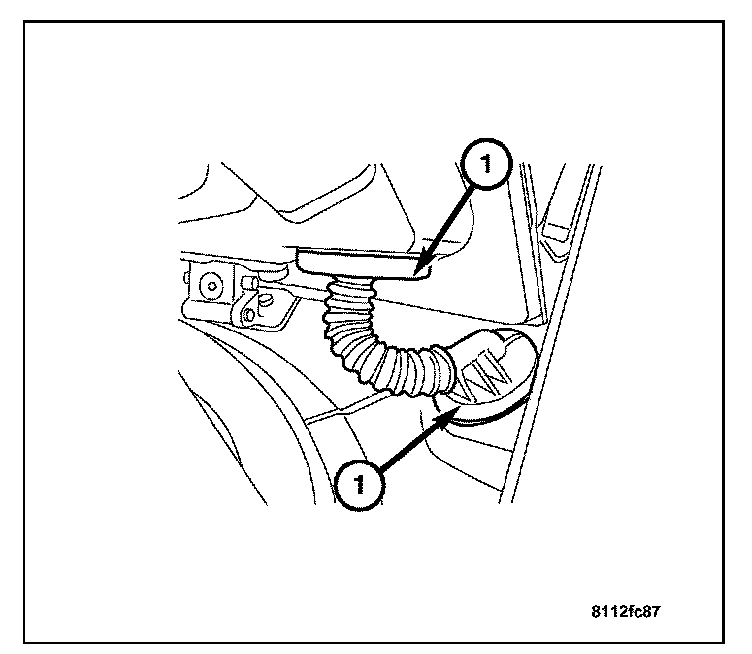 1

1

8112fc87