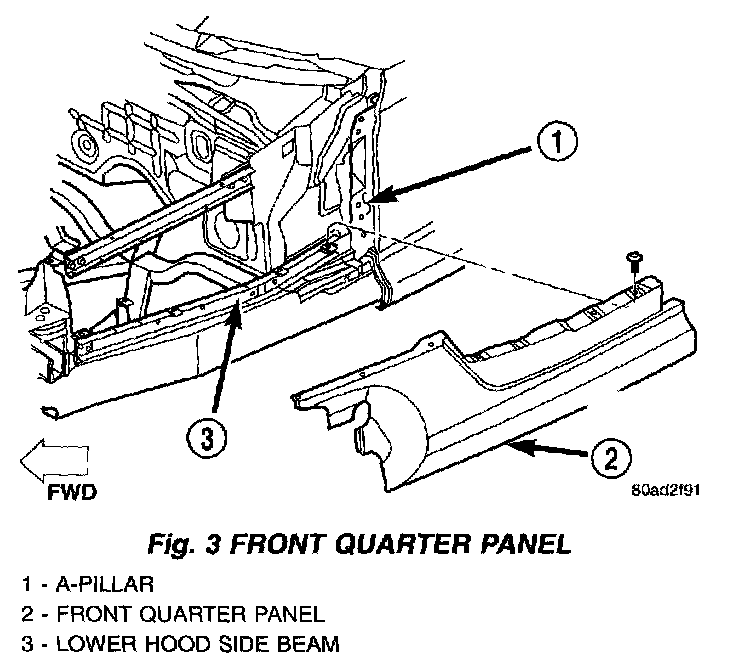 1

3

2

FWD

80ad2f91

Fig. 3 FRONT QUARTER PANEL

1 - A-PILLAR
2 - FRONT QUARTER PANEL
3 - LOWER HOOD SIDE BEAM