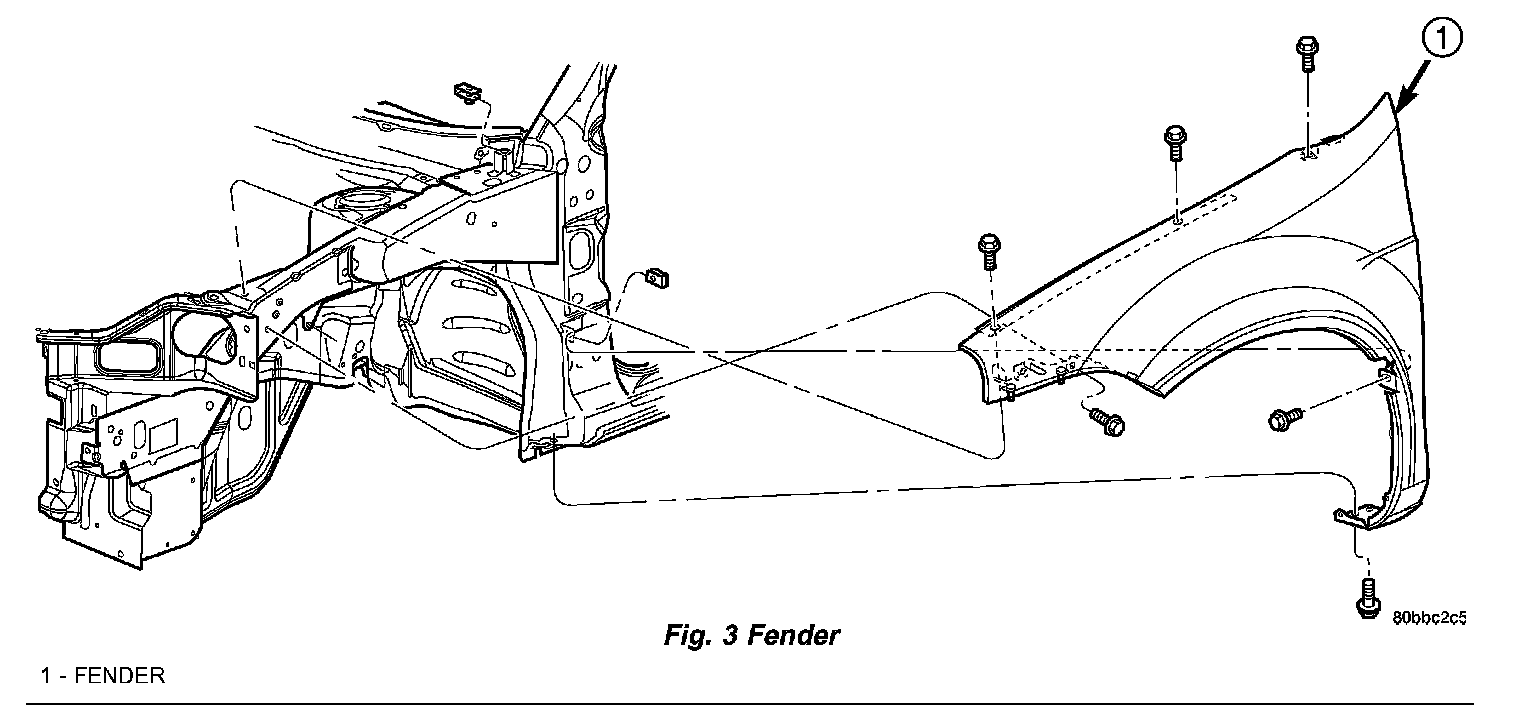 1

80bbc2c5

Fig. 3 Fender

1 - FENDER