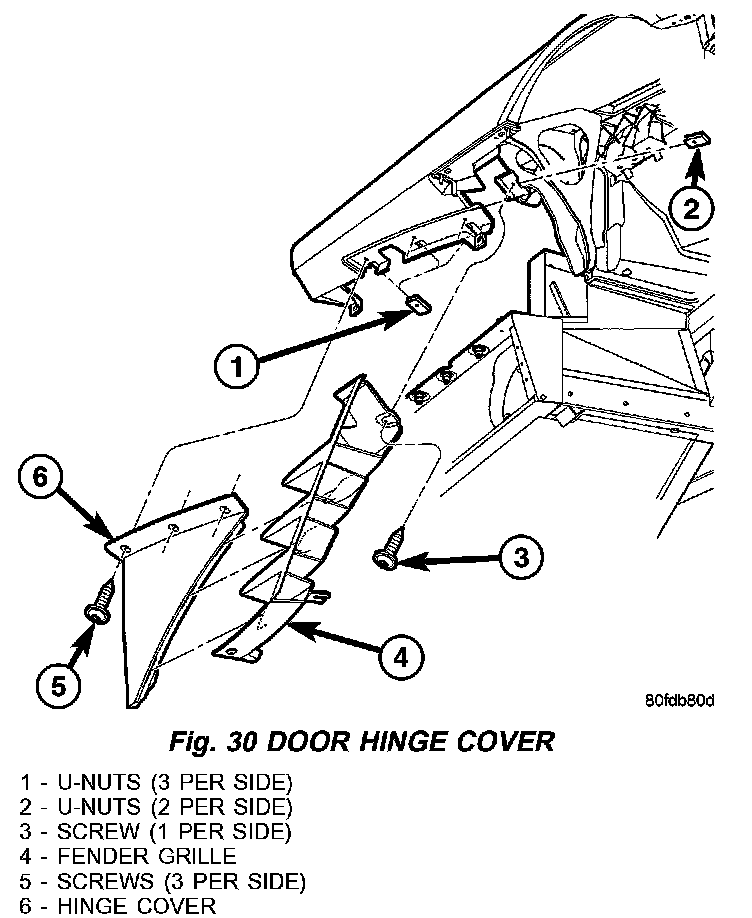 2

1

6

3

5

4

80fdb80d

Fig. 30 DOOR HINGE COVER

1 - U-NUTS (3 PER SIDE)
2 - U-NUTS (2 PER SIDE)
3 - SCREW (1 PER SIDE)
4 - FENDER GRILLE
5 - SCREWS (3 PER SIDE)
6 - HINGE COVER