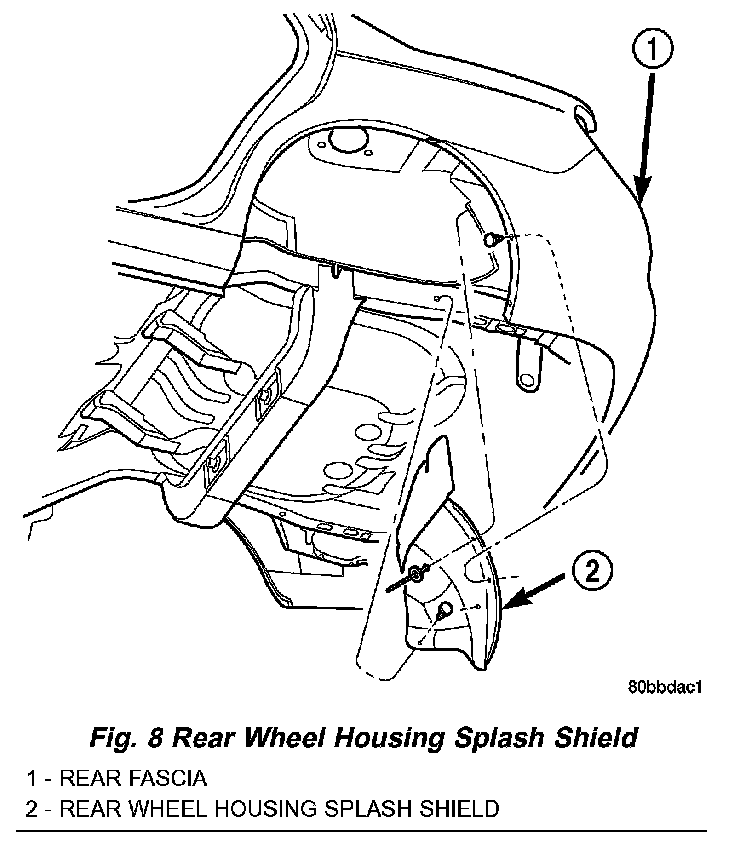 1

2

80bbdac1

Fig. 8 Rear Wheel Housing Splash Shield

1 - REAR FASCIA
2 - REAR WHEEL HOUSING SPLASH SHIELD