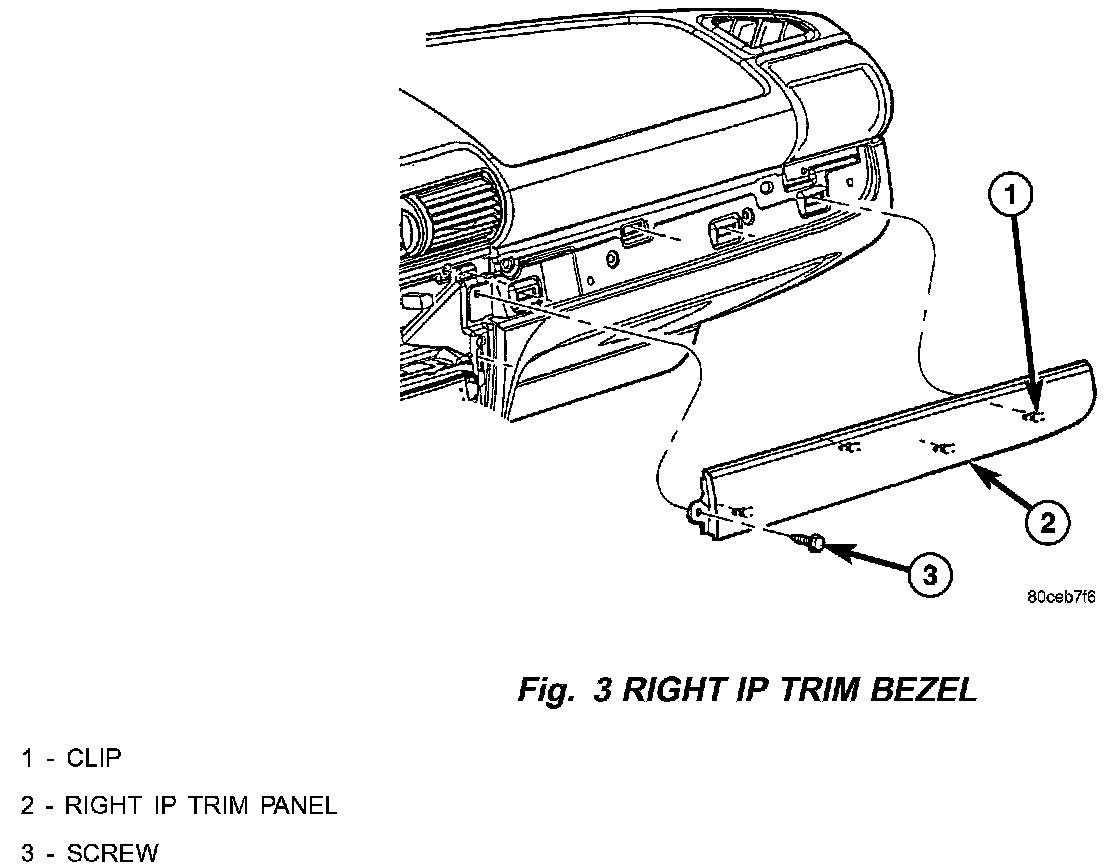 1

2

3

80ceb7f6

Fig. 3 RIGHT IP TRIM BEZEL

1 - CLIP

2 - RIGHT IP TRIM PANEL

3 - SCREW