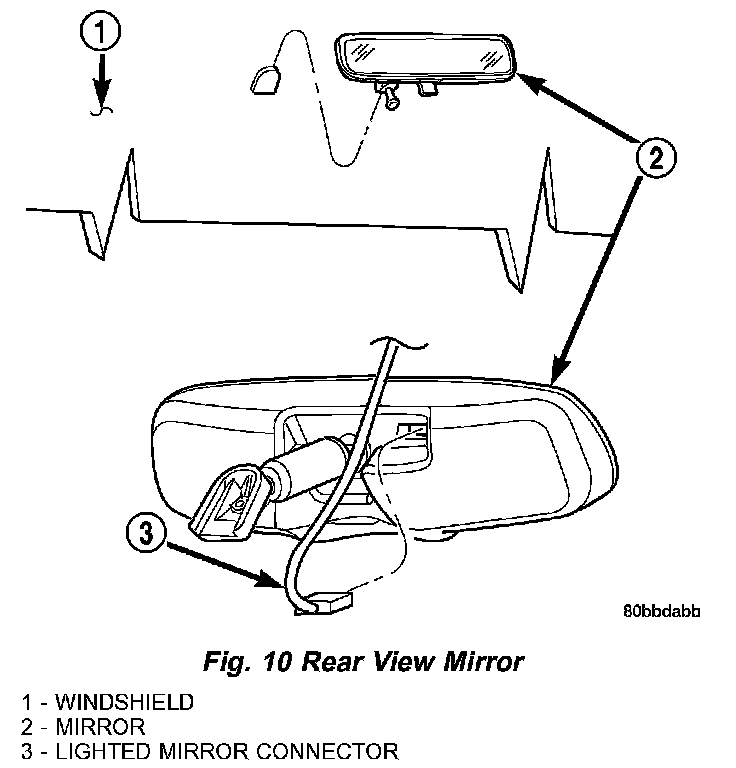 1

2

3

80bbdabb

Fig. 10 Rear View Mirror

1 - WINDSHIELD
2 - MIRROR
3 - LIGHTED MIRROR CONNECTOR