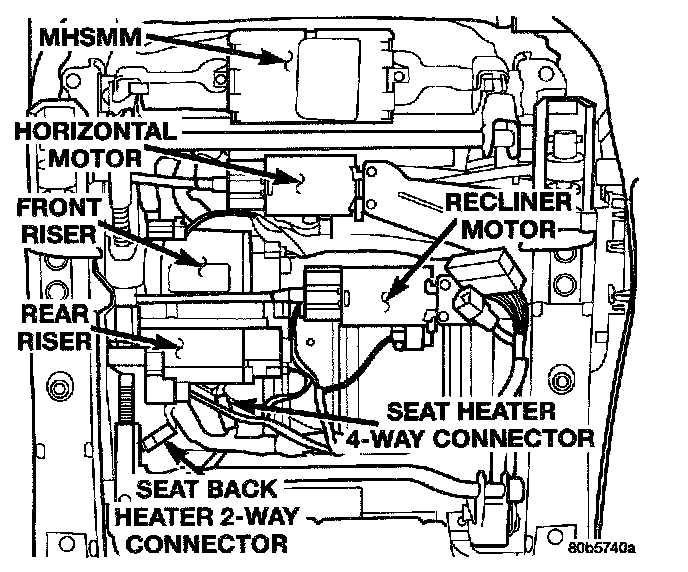 MHSMM

HORIZONTAL MOTOR

FRONT RISER

RECLINER MOTOR

REAR RISER

SEAT HEATER 4-WAY CONNECTOR

SEAT BACK HEATER 2-WAY CONNECTOR

80b5740a