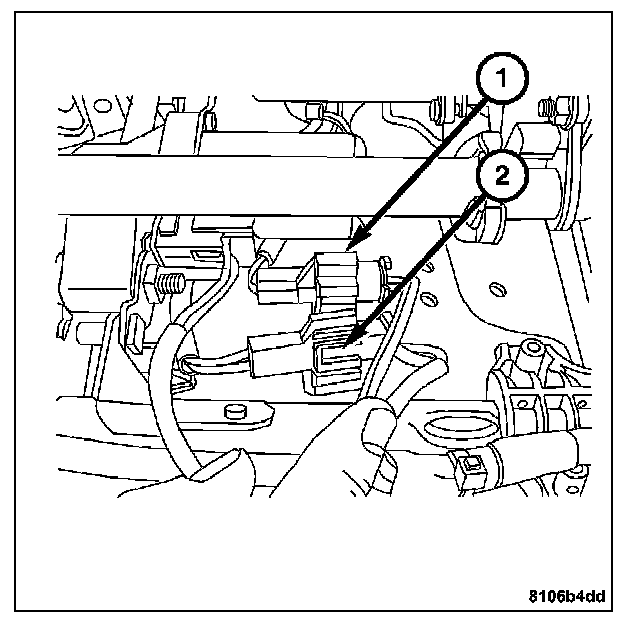 1
2
8106b4dd