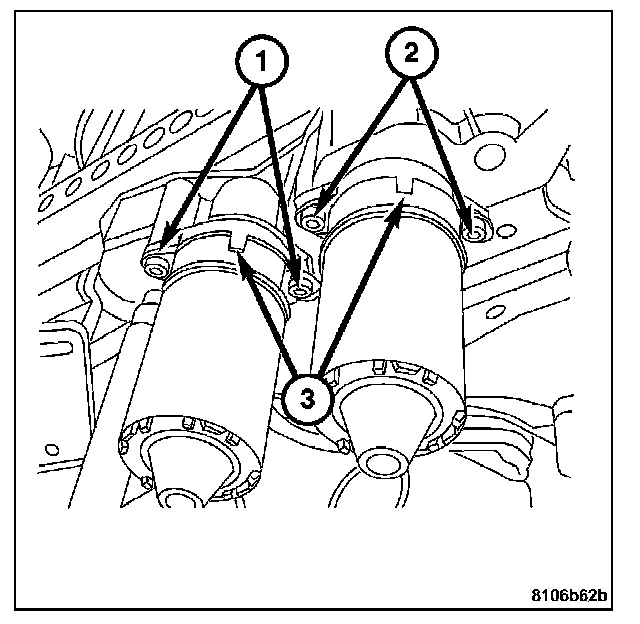 1
2
3
8106b62b