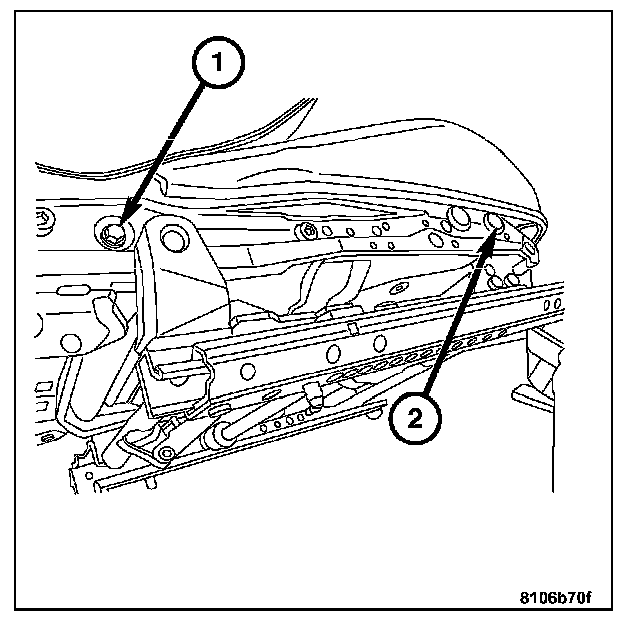 1
2
8106b70f