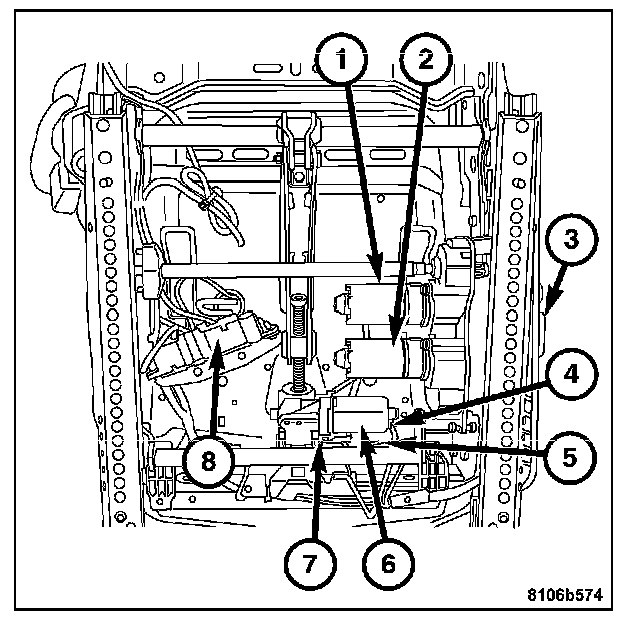 1
2
3
4
5
8
7
6
8106b574