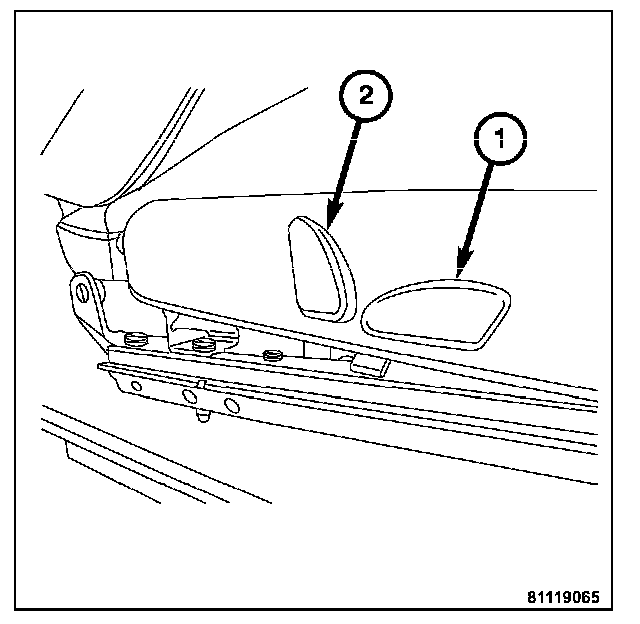 2
1
81119065