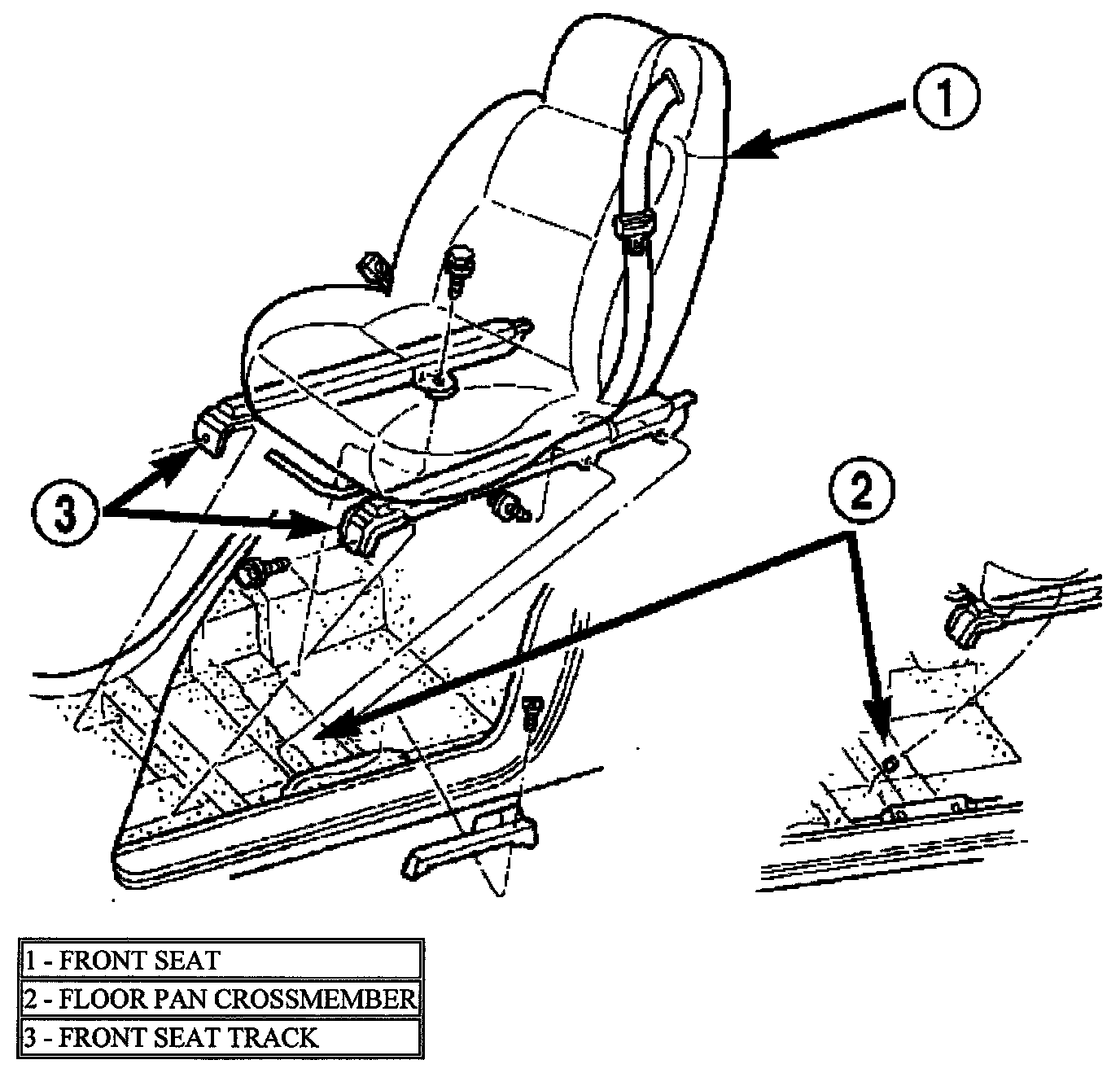 1

3

2

| 1 - FRONT SEAT |
|---|
| 2 - FLOOR PAN CROSSMEMBER |
| 3 - FRONT SEAT TRACK |