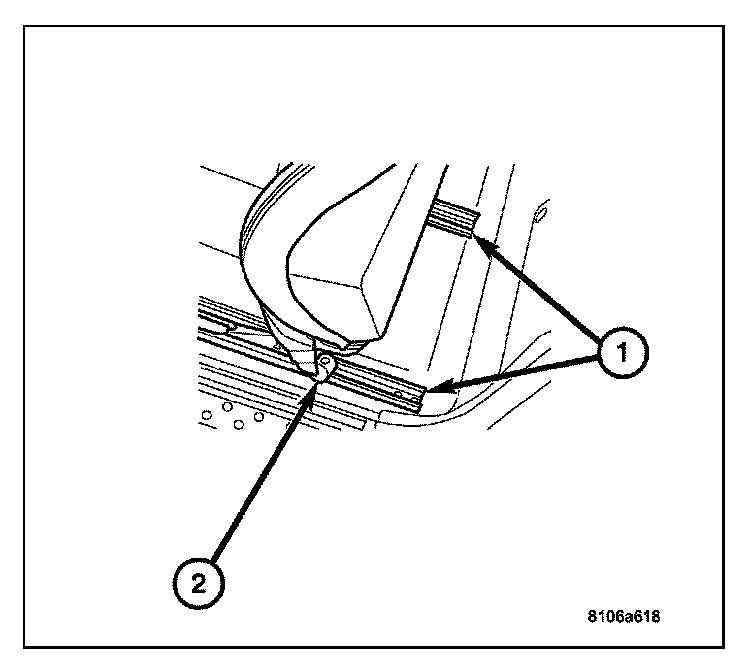 1
2
8106a618