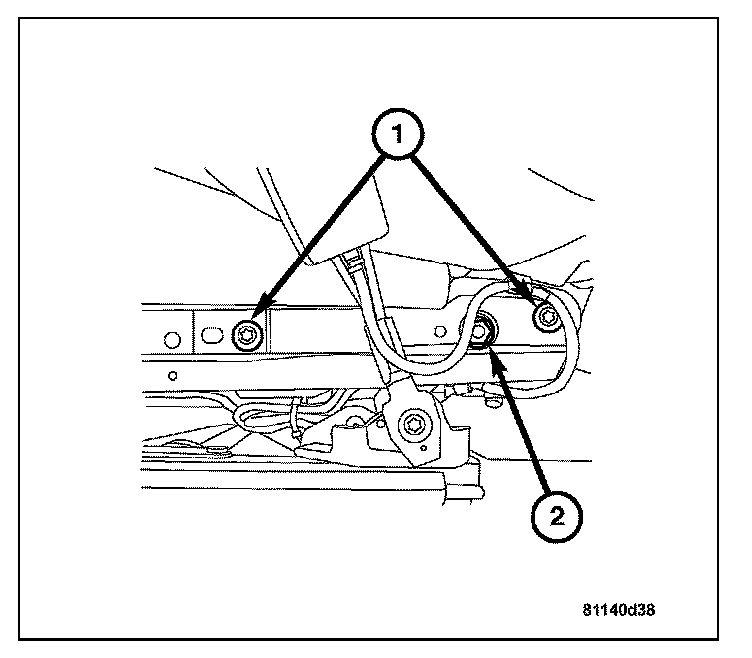 1
2
81140d38