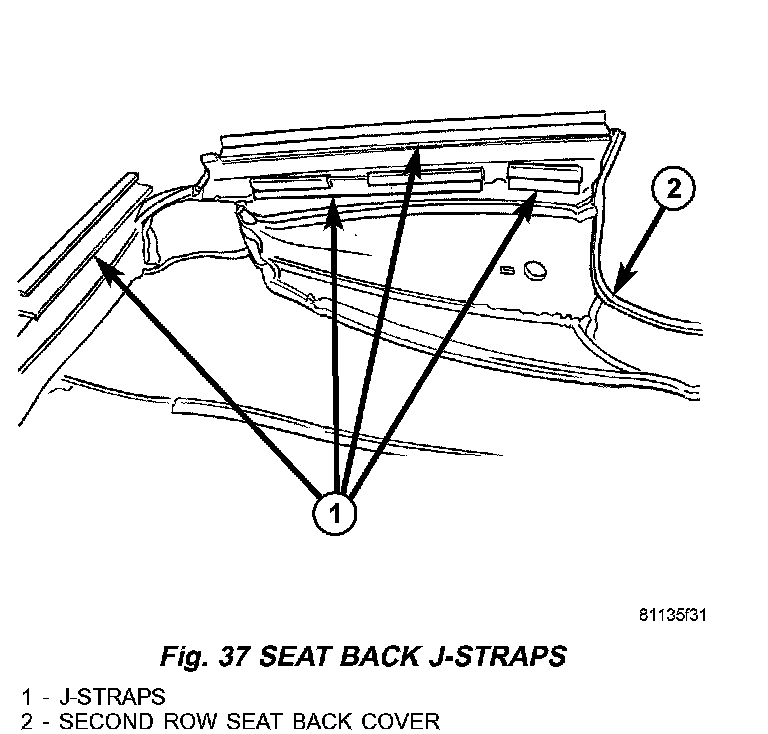 2

1

81135f31

Fig. 37 SEAT BACK J-STRAPS

1 - J-STRAPS
2 - SECOND ROW SEAT BACK COVER