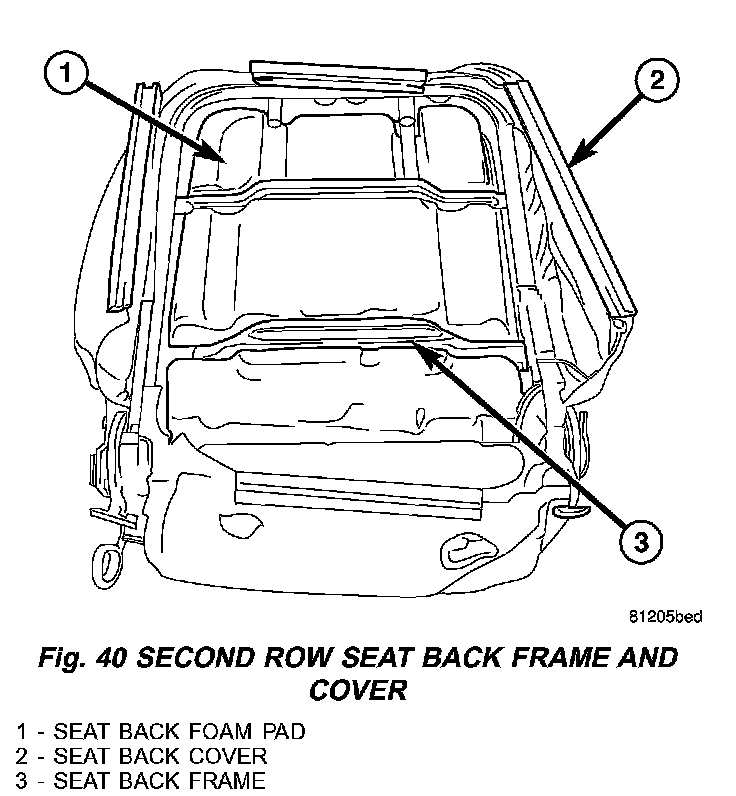 1

2

3

81205bed

Fig. 40 SECOND ROW SEAT BACK FRAME AND COVER

1 - SEAT BACK FOAM PAD
2 - SEAT BACK COVER
3 - SEAT BACK FRAME