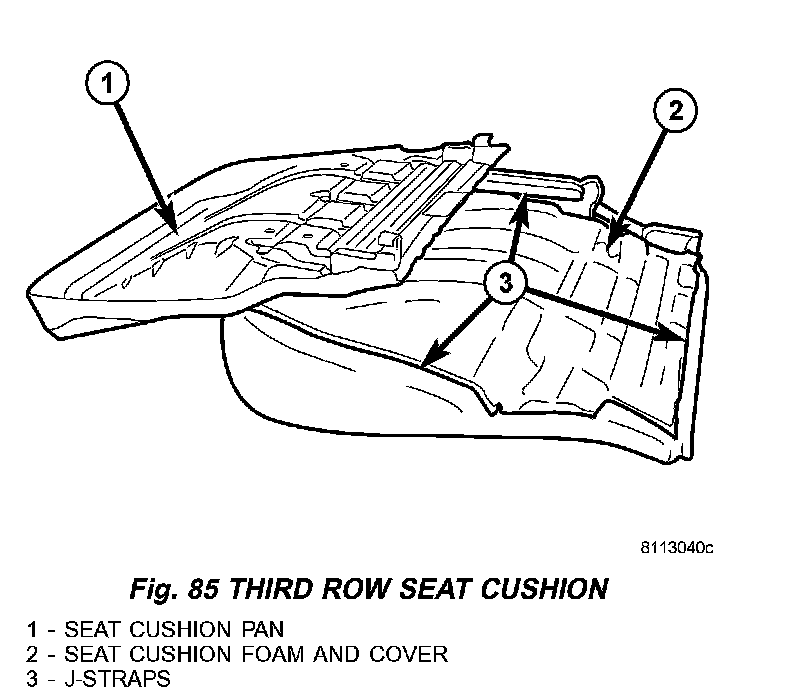 1

2

3

8113040c

Fig. 85 THIRD ROW SEAT CUSHION

1 - SEAT CUSHION PAN
2 - SEAT CUSHION FOAM AND COVER
3 - J-STRAPS