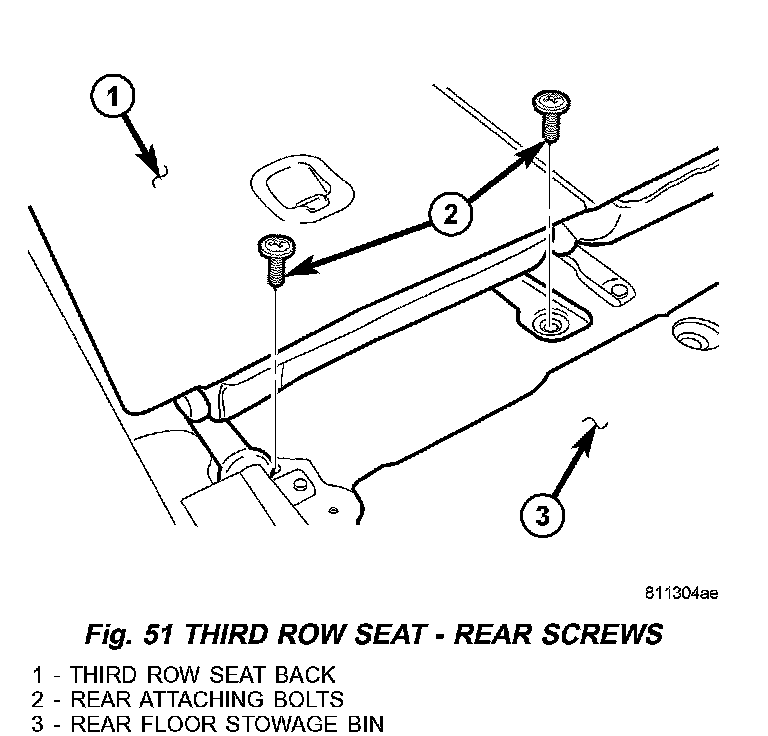 1

2

3

811304ae

Fig. 51 THIRD ROW SEAT - REAR SCREWS

1 - THIRD ROW SEAT BACK
2 - REAR ATTACHING BOLTS
3 - REAR FLOOR STOWAGE BIN