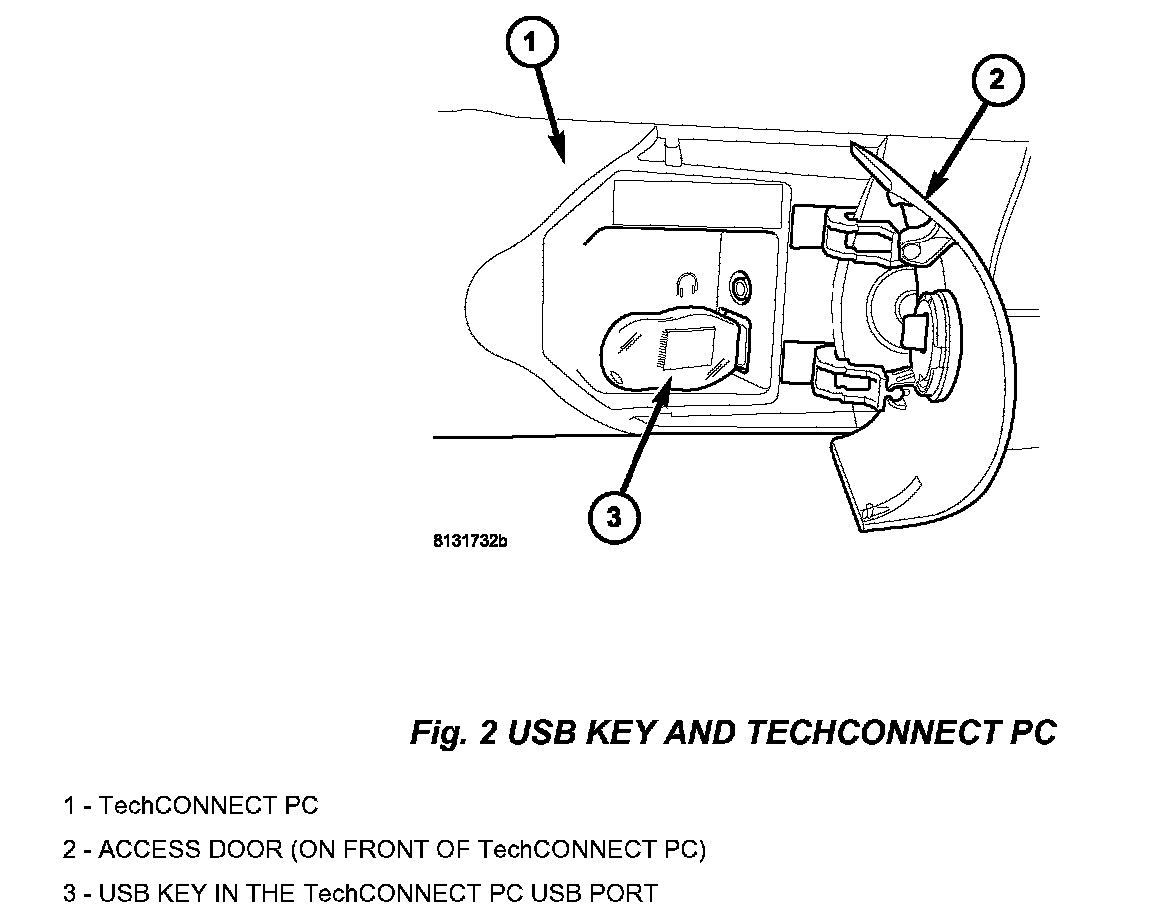 1

2

3

8131732b

Fig. 2 USB KEY AND TECHCONNECT PC

1 - TechCONNECT PC

2 - ACCESS DOOR (ON FRONT OF TechCONNECT PC)

3 - USB KEY IN THE TechCONNECT PC USB PORT