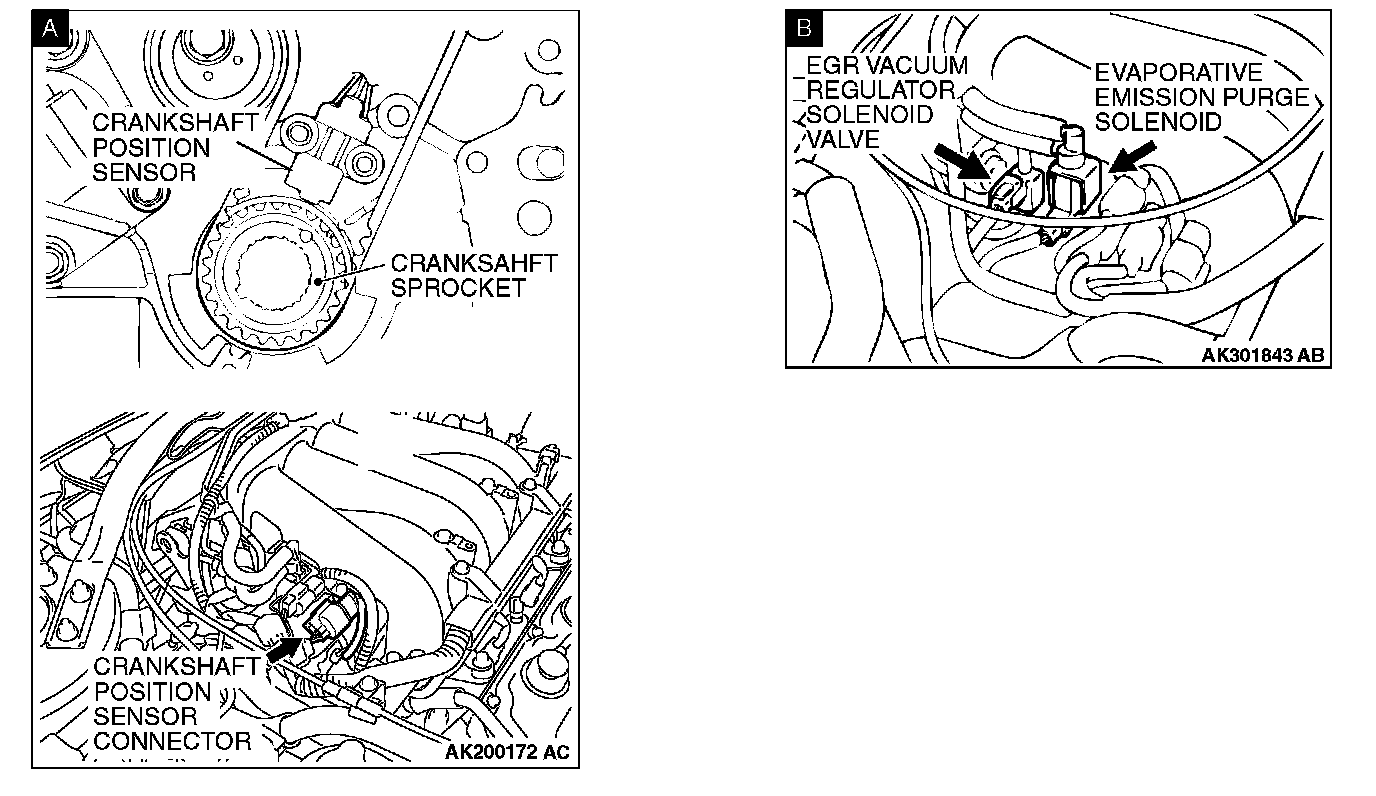 A

CRANKSHAFT POSITION SENSOR

CRANKSAHFT SPROCKET

CRANKSHAFT POSITION SENSOR CONNECTOR

AK200172 AC

B

EGR VACUUM REGULATOR SOLENOID VALVE

EVAPORATIVE EMISSION PURGE SOLENOID

AK301843 AB