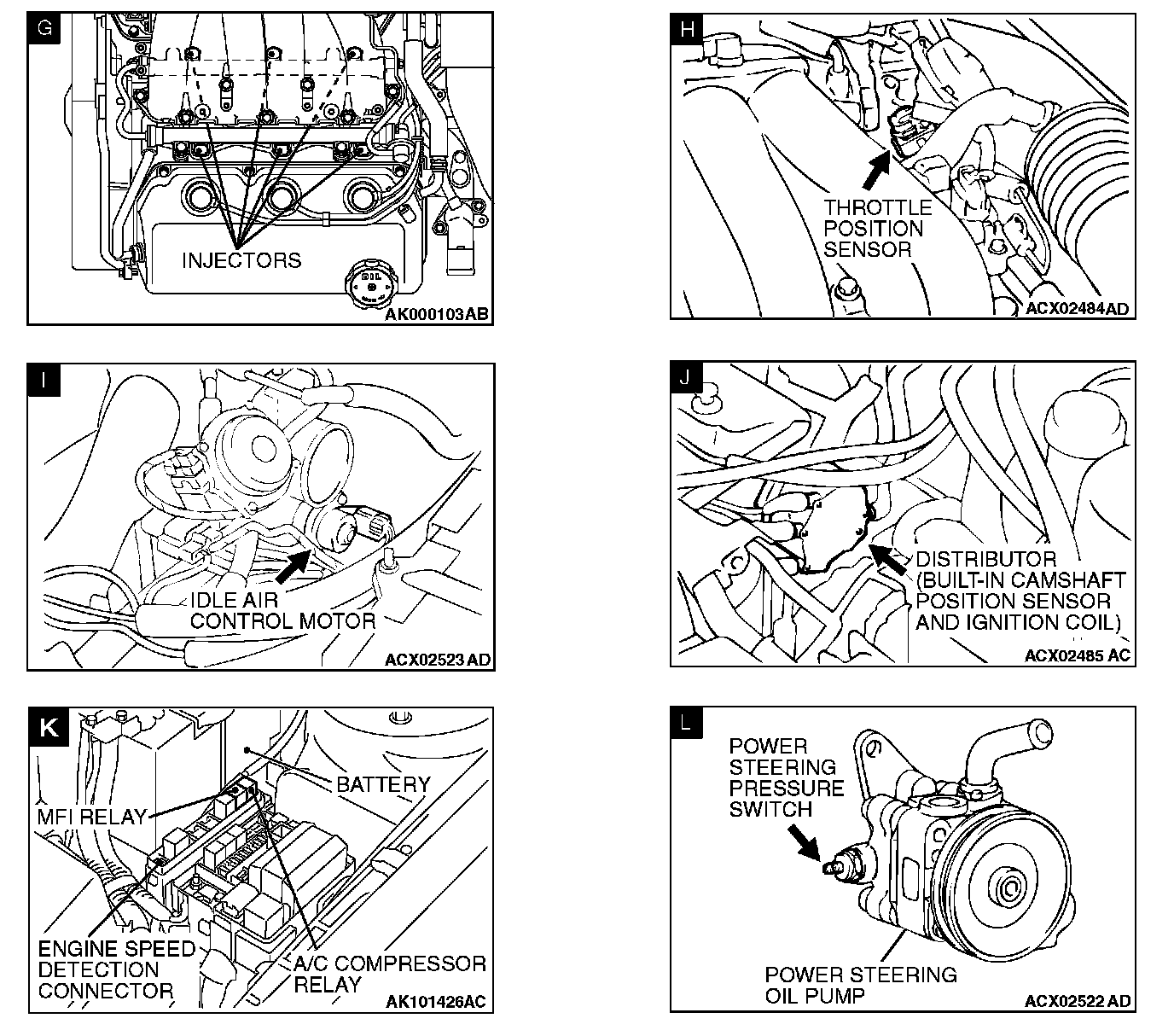 G

INJECTORS

OIL

AK000103AB

H

THROTTLE POSITION SENSOR

ACX02484AD

I

IDLE AIR CONTROL MOTOR

ACX02523 AD

J

DISTRIBUTOR (BUILT-IN CAMSHAFT POSITION SENSOR AND IGNITION COIL)

ACX02485 AC

K

BATTERY

MFI RELAY

ENGINE SPEED DETECTION CONNECTOR

A/C COMPRESSOR RELAY

AK101426AC

L

POWER STEERING PRESSURE SWITCH

POWER STEERING OIL PUMP

ACX02522 AD