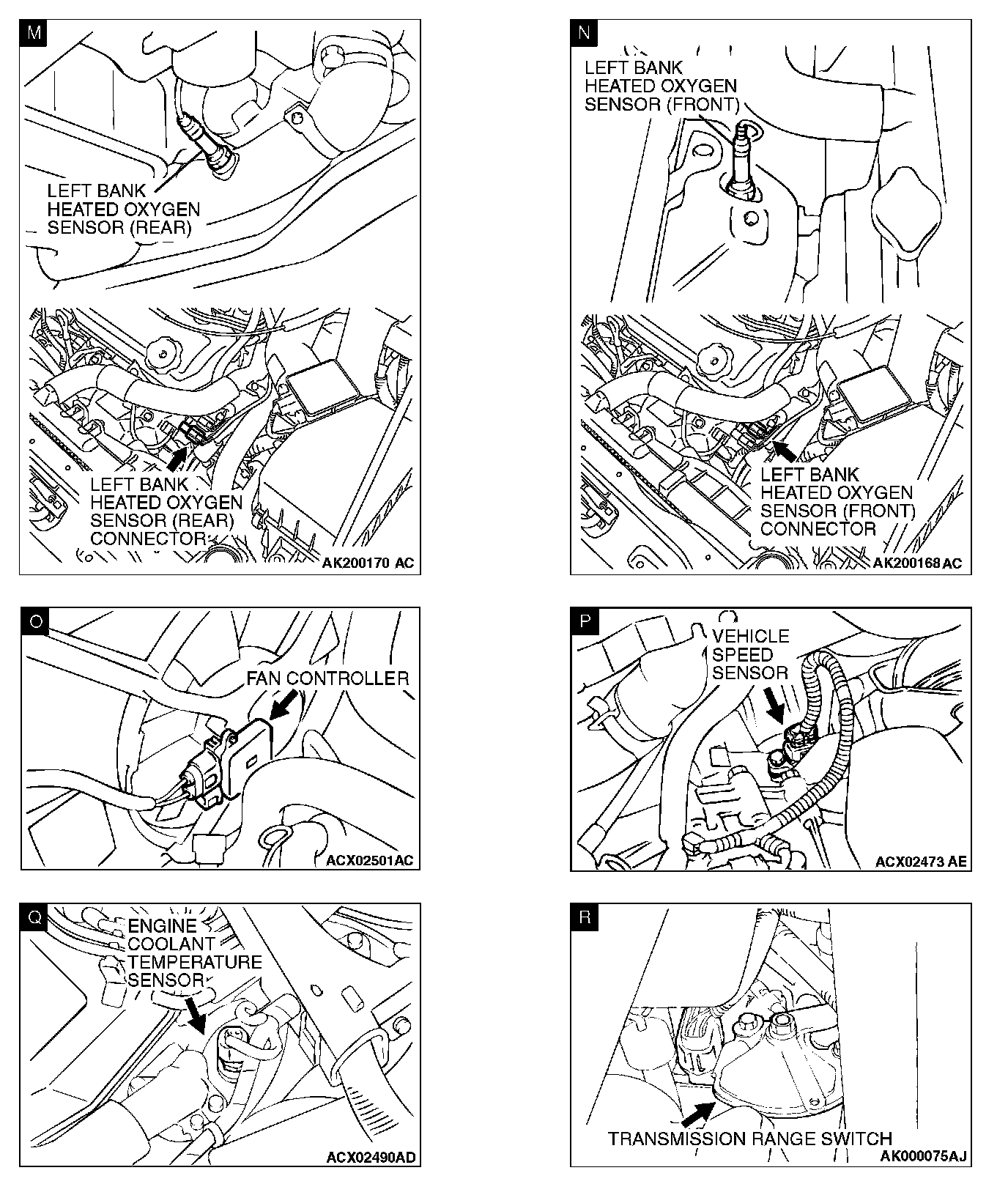 M

LEFT BANK HEATED OXYGEN SENSOR (REAR)

LEFT BANK HEATED OXYGEN SENSOR (REAR) CONNECTOR

AK200170 AC

N

LEFT BANK HEATED OXYGEN SENSOR (FRONT)

LEFT BANK HEATED OXYGEN SENSOR (FRONT) CONNECTOR

AK200168 AC

O

FAN CONTROLLER

ACX02501AC

P

VEHICLE SPEED SENSOR

ACX02473 AE

Q

ENGINE COOLANT TEMPERATURE SENSOR

ACX02490AD

R

TRANSMISSION RANGE SWITCH

AK000075AJ