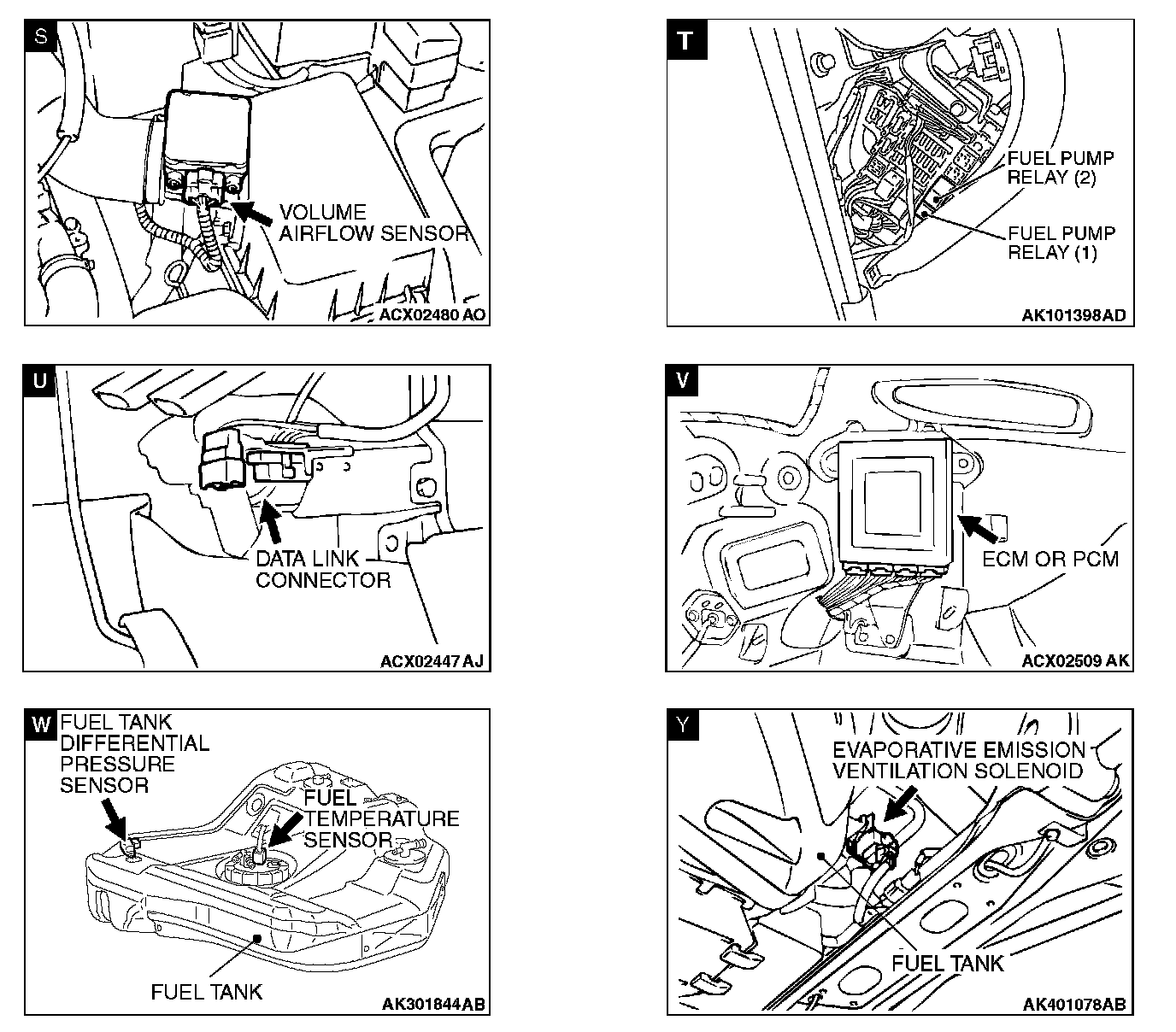 S

VOLUME AIRFLOW SENSOR

ACX02480 AO

T

FUEL PUMP RELAY (2)

FUEL PUMP RELAY (1)

AK101398AD

U

DATA LINK CONNECTOR

ACX02447 AJ

V

ECM OR PCM

ACX02509 AK

W

FUEL TANK DIFFERENTIAL PRESSURE SENSOR

FUEL TEMPERATURE SENSOR

FUEL TANK

AK301844AB

Y

EVAPORATIVE EMISSION VENTILATION SOLENOID

FUEL TANK

AK401078AB