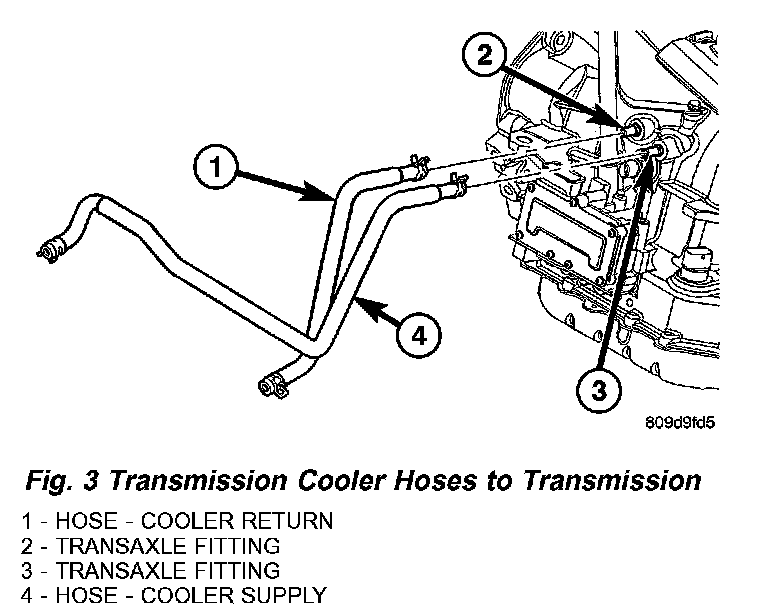 2
1
4
3
809d9fd5

Fig. 3 Transmission Cooler Hoses to Transmission

1 - HOSE - COOLER RETURN
2 - TRANSAXLE FITTING
3 - TRANSAXLE FITTING
4 - HOSE - COOLER SUPPLY